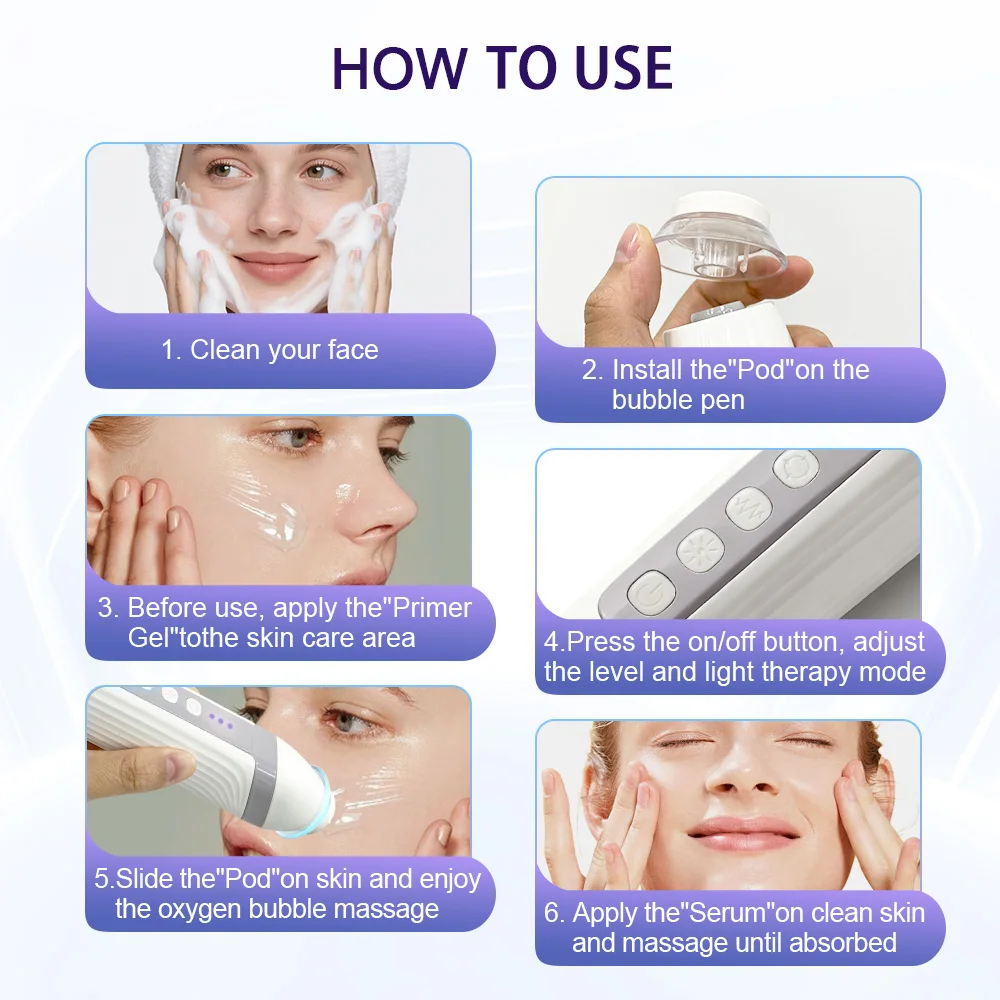 HOW TO USE

1. Clean your face

2. Install the"Pod"on the bubble pen

3. Before use, apply the"Primer Gel"tothe skin care area

4.Press the on/off button, adjust the level and light therapy mode

5.Slide the"Pod"on skin and enjoy the oxygen bubble massage

6. Apply the"Serum"on clean skin and massage until absorbed