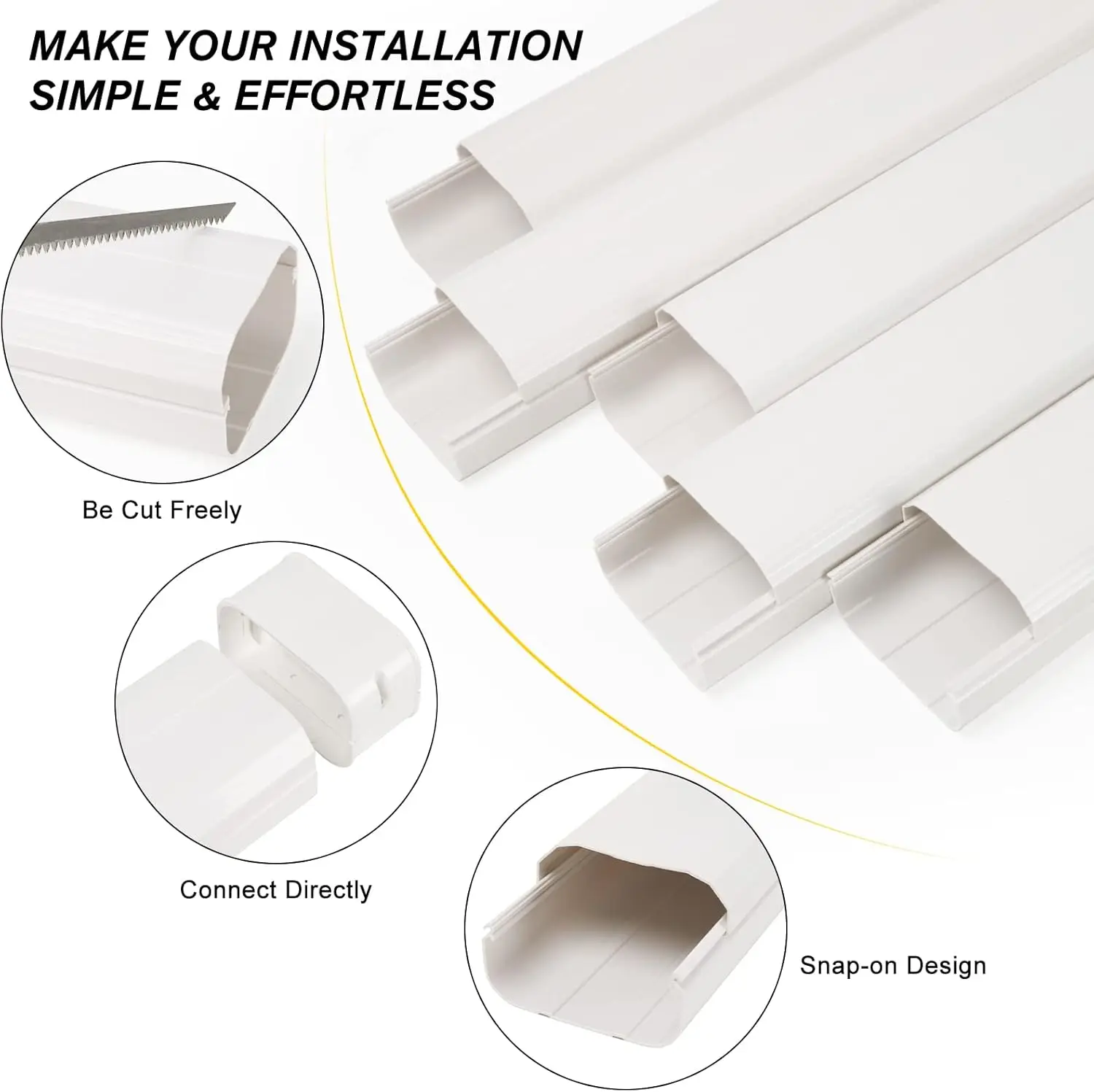 MAKE YOUR INSTALLATION SIMPLE & EFFORTLESS

Be Cut Freely

Connect Directly

Snap-on Design