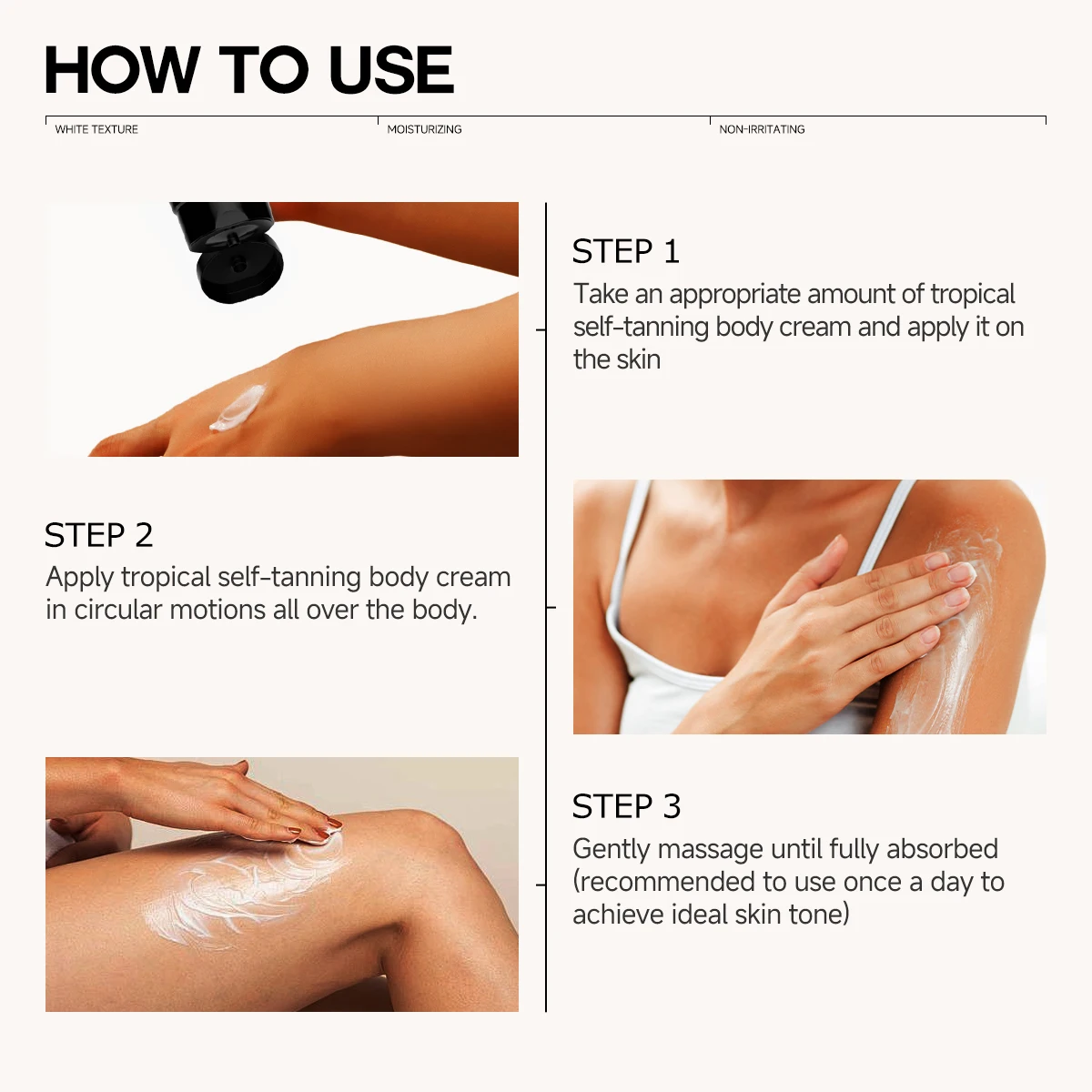 HOW TO USE

WHITE TEXTURE

MOISTURIZING

NON-IRRITATING

STEP 1
Take an appropriate amount of tropical self-tanning body cream and apply it on the skin

STEP 2
Apply tropical self-tanning body cream in circular motions all over the body.

STEP 3
Gently massage until fully absorbed (recommended to use once a day to achieve ideal skin tone)