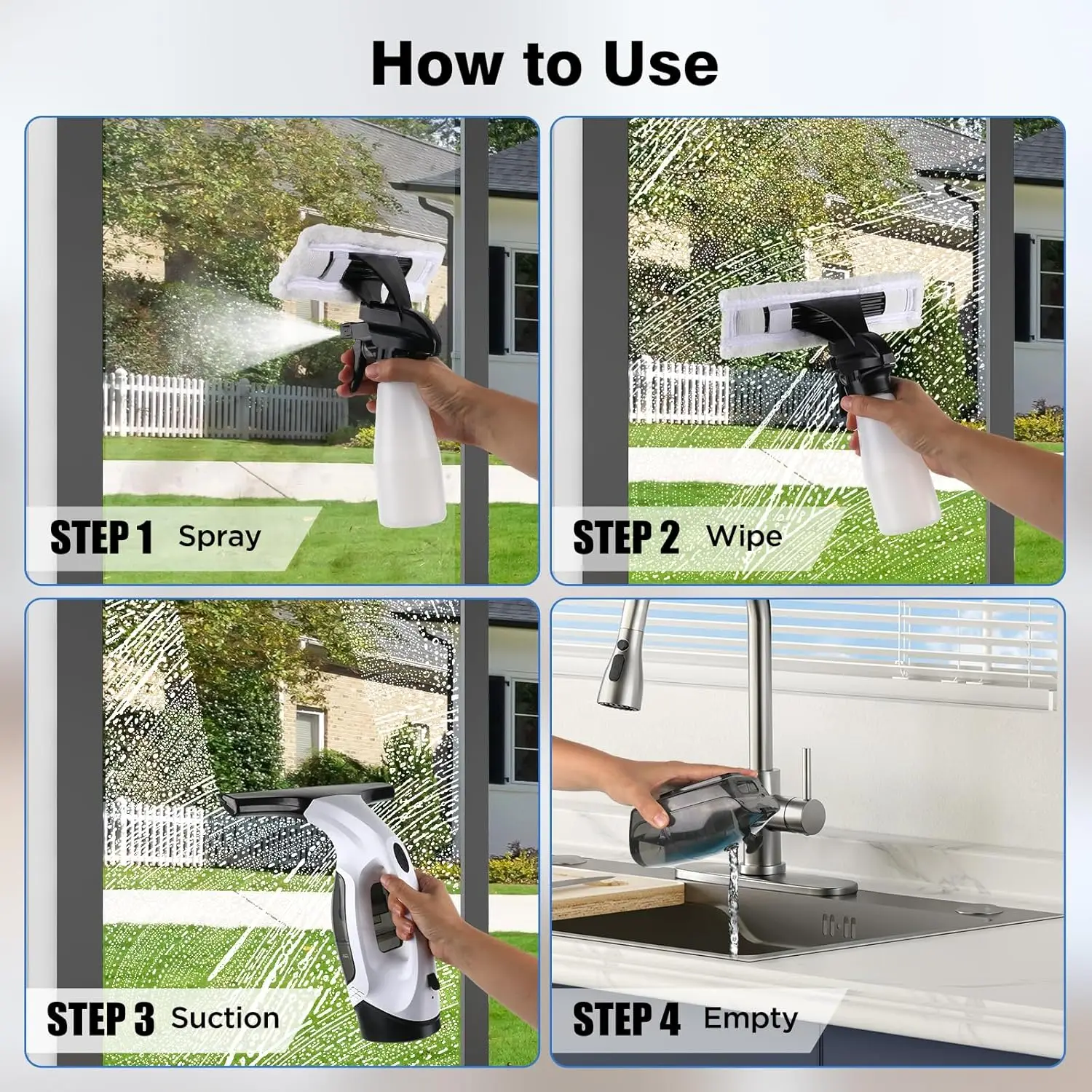 How to Use

STEP 1 Spray

STEP 2 Wipe

STEP 3 Suction

STEP 4 Empty