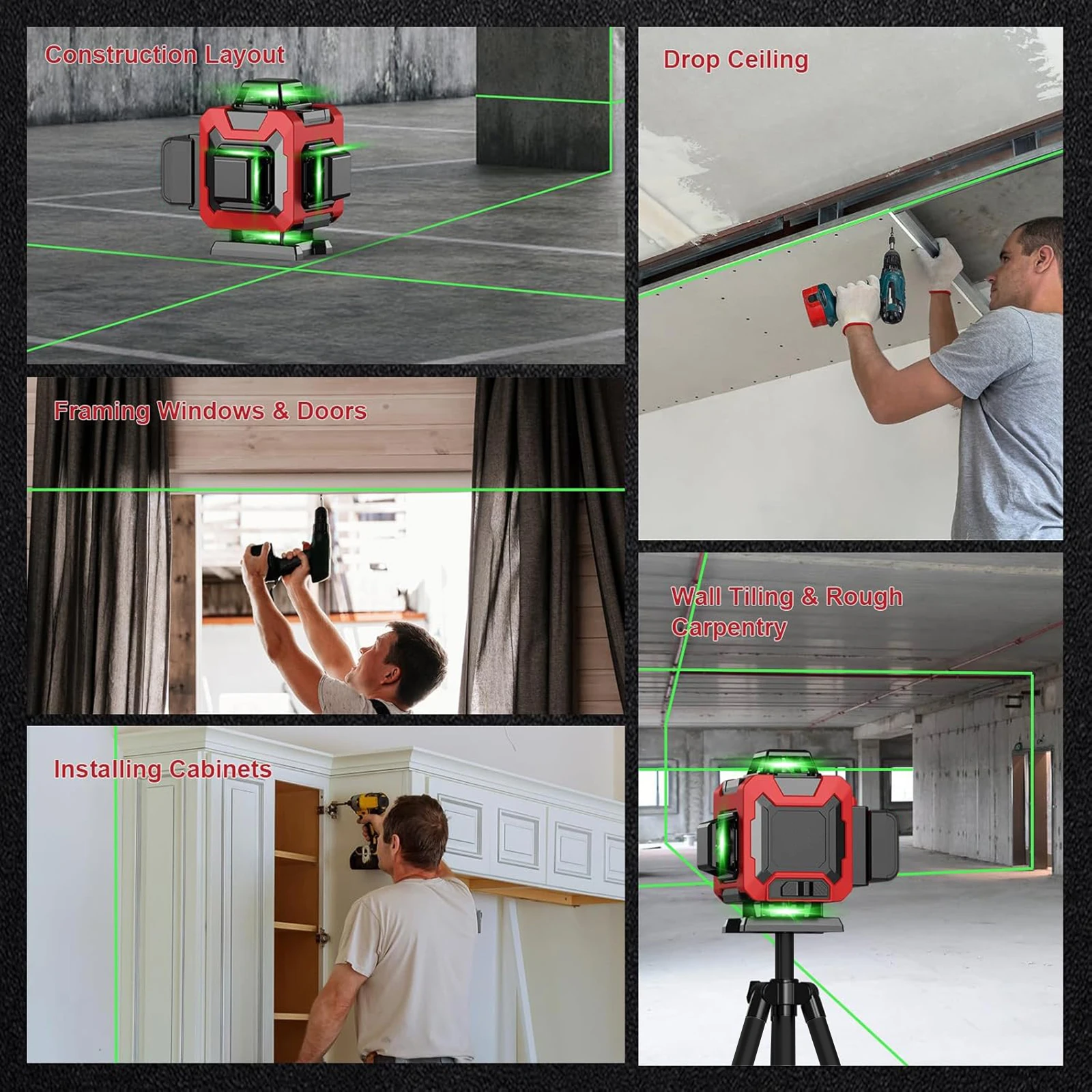 Construction Layout

Framing Windows & Doors

Installing Cabinets

Drop Ceiling

Wall Tiling & Rough Carpentry