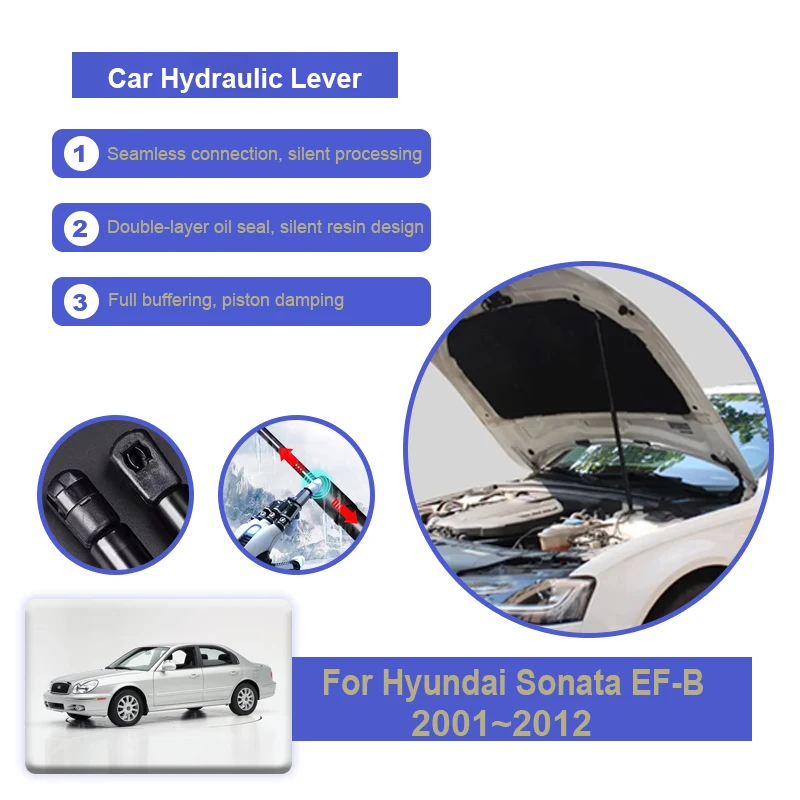 Car Hydraulic Lever

1 Seamless connection, silent processing

2 Double-layer oil seal, silent resin design

3 Full buffering, piston damping

For Hyundai Sonata EF-B
2001~2012