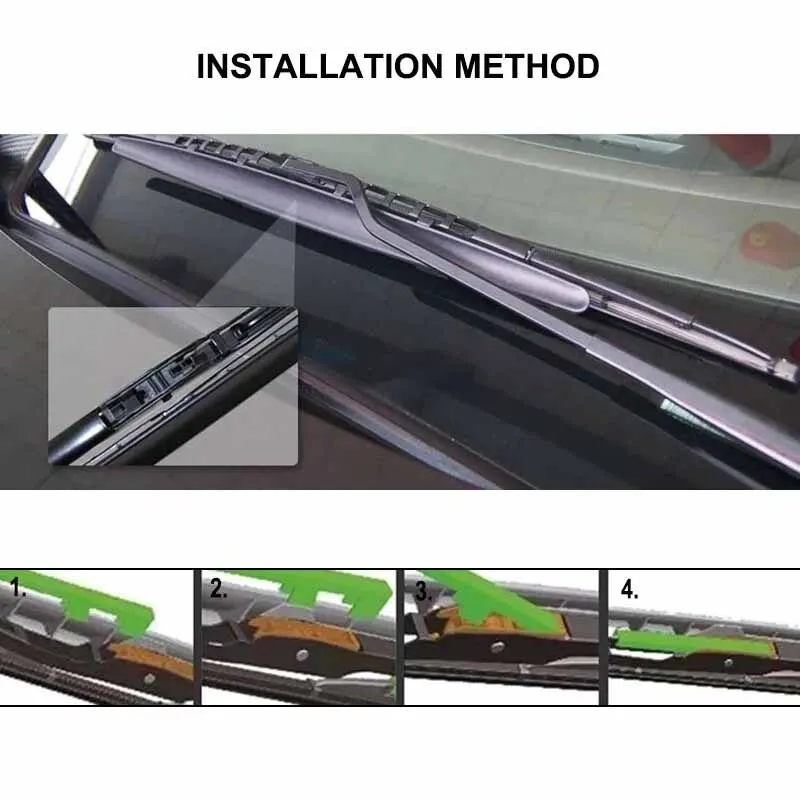 INSTALLATION METHOD

1.

2.

3.

4.