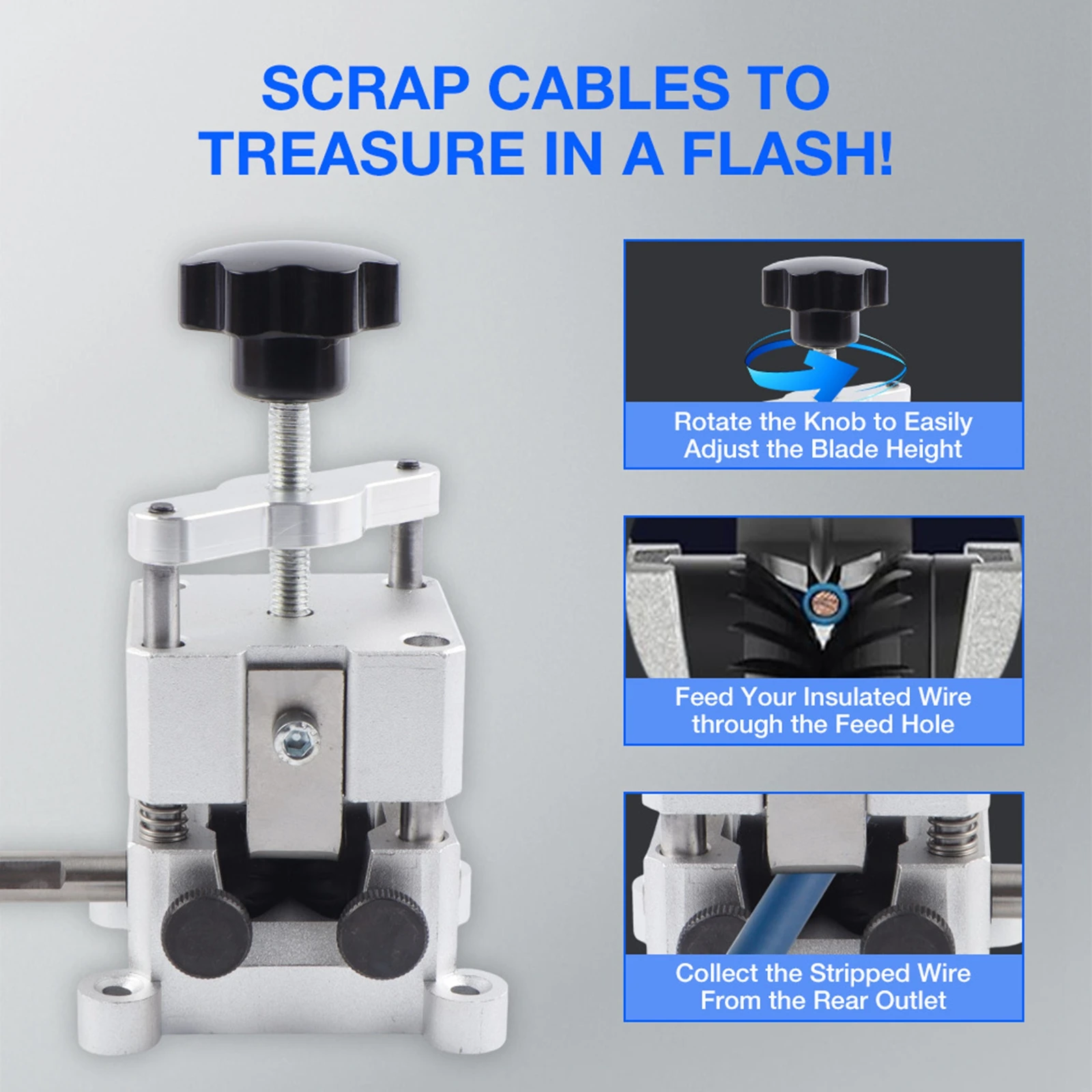 SCRAP CABLES TO TREASURE IN A FLASH!

Rotate the Knob to Easily Adjust the Blade Height

Feed Your Insulated Wire through the Feed Hole

Collect the Stripped Wire From the Rear Outlet