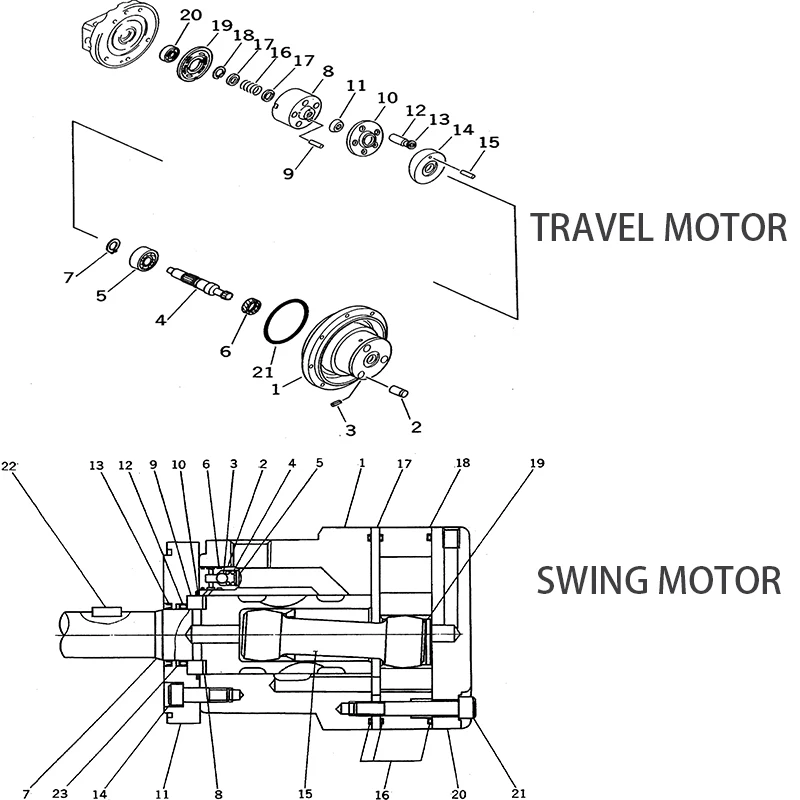 20
19
18
17
16
17
8
11
10
12
13
14
15
9

TRAVEL MOTOR

7
5
4
6
21
1
3
2

22
13
12
9
10
6
3
2
4
5
1
17
18
19

SWING MOTOR

7
23
14
11
8
15
16
20
21