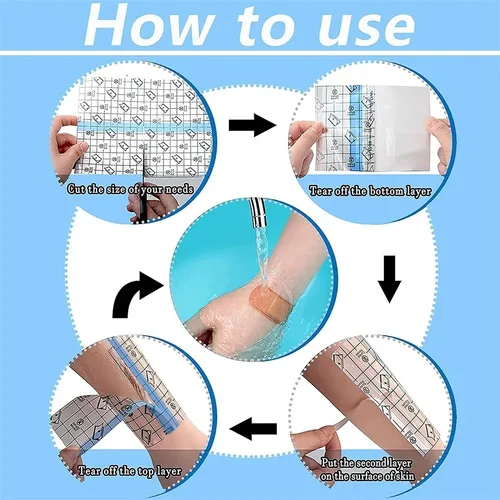 How to use

Cut the size of your needs

Tear off the bottom layer

Put the second layer on the surface of skin

Tear off the top layer