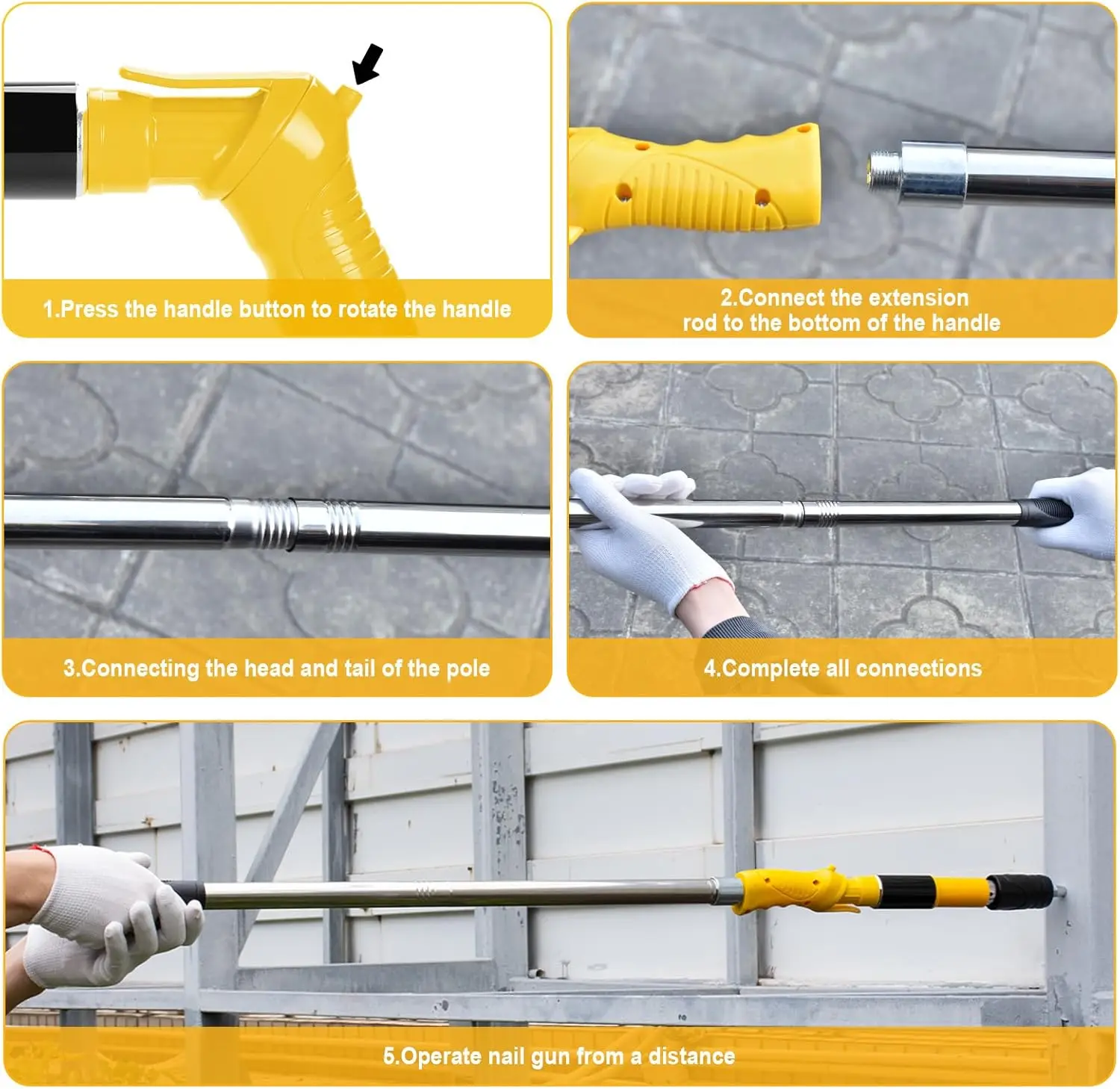 1.Press the handle button to rotate the handle

2.Connect the extension rod to the bottom of the handle

3.Connecting the head and tail of the pole

4.Complete all connections

5.Operate nail gun from a distance