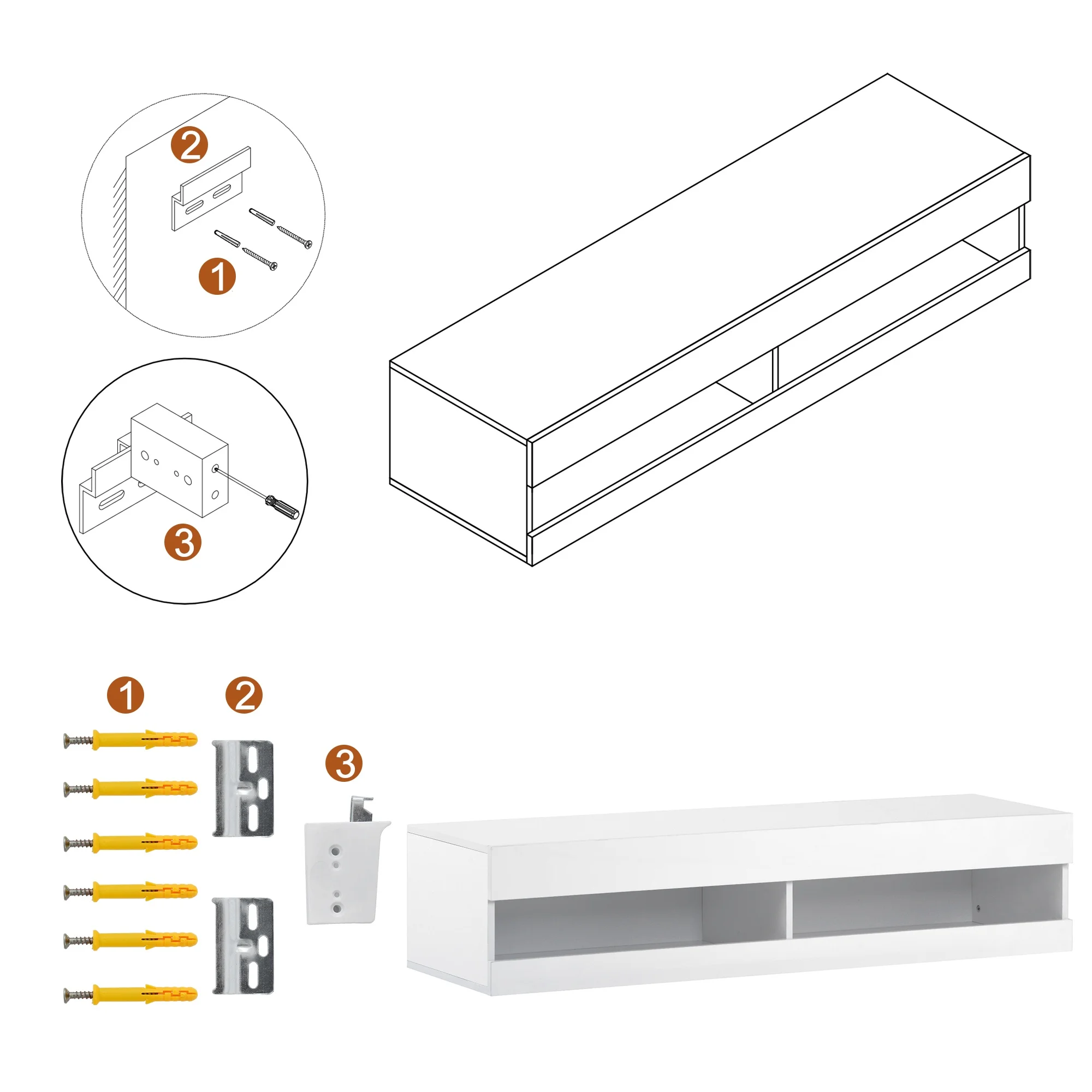 2
1
3
1
2
3