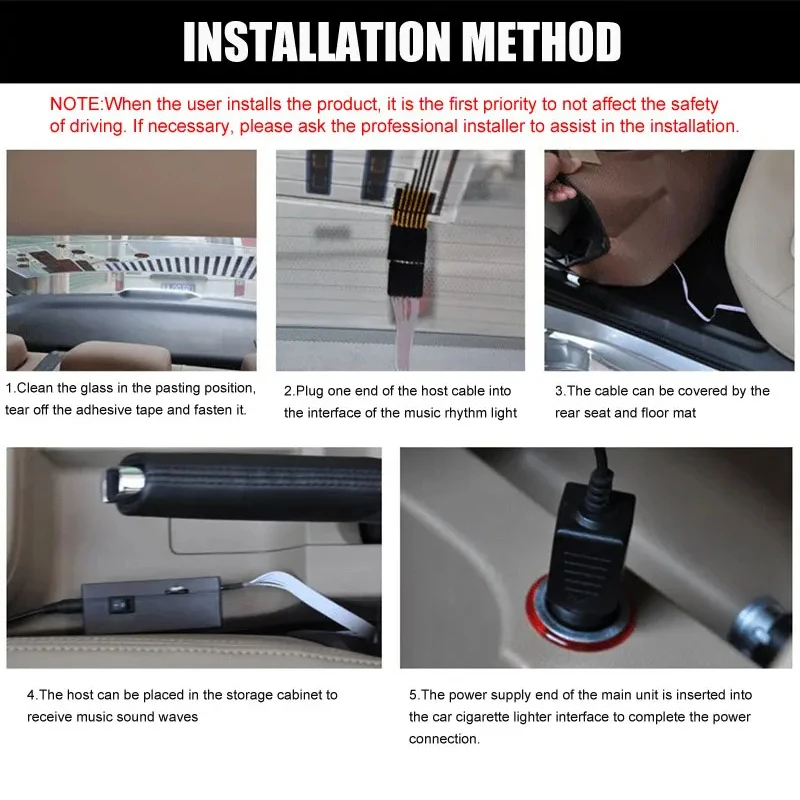 INSTALLATION METHOD

NOTE:When the user installs the product, it is the first priority to not affect the safety of driving. If necessary, please ask the professional installer to assist in the installation.

1.Clean the glass in the pasting position, tear off the adhesive tape and fasten it.

2.Plug one end of the host cable into the interface of the music rhythm light

3.The cable can be covered by the rear seat and floor mat

4.The host can be placed in the storage cabinet to receive music sound waves

5.The power supply end of the main unit is inserted into the car cigarette lighter interface to complete the power connection.