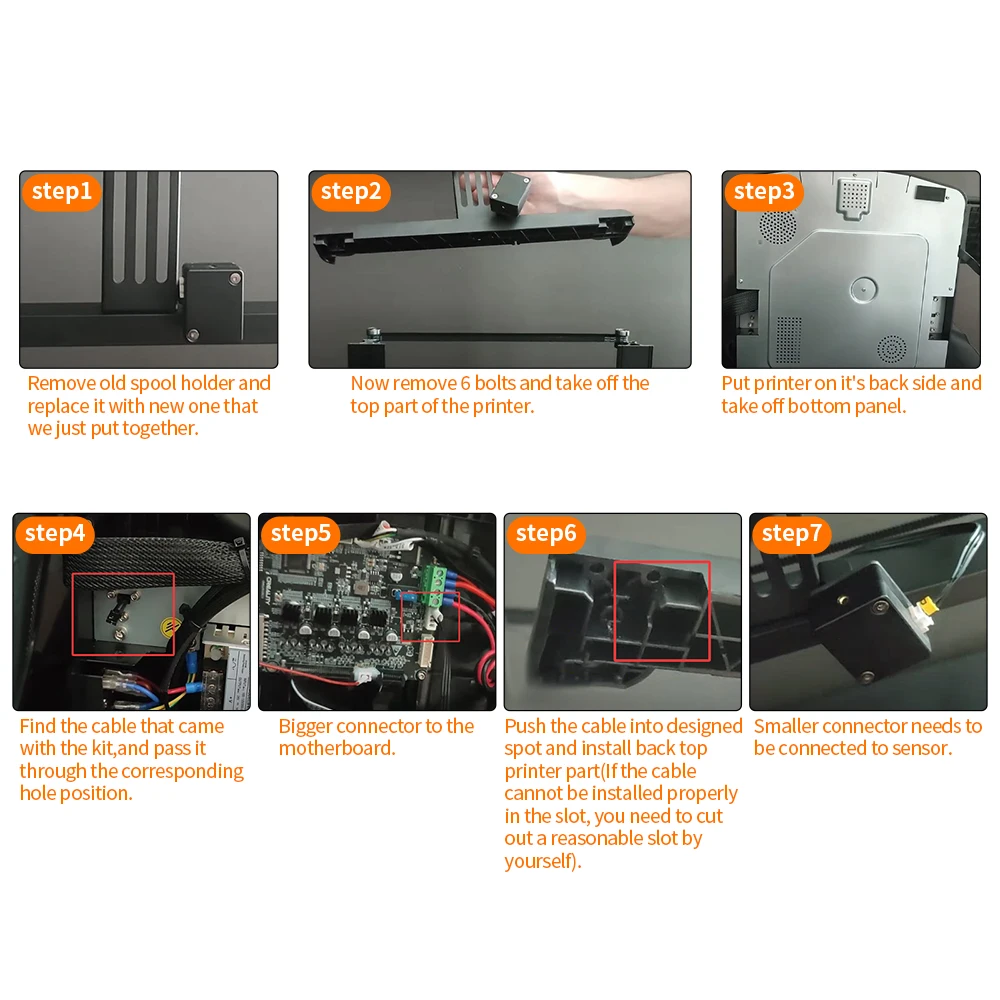 step1

Remove old spool holder and replace it with new one that we just put together.

step2

Now remove 6 bolts and take off the top part of the printer.

step3

Put printer on it's back side and take off bottom panel.

step4

Find the cable that came with the kit,and pass it through the corresponding hole position.

step5

Bigger connector to the motherboard.

step6

Push the cable into designed spot and install back top printer part(If the cable cannot be installed properly in the slot, you need to cut out a reasonable slot by yourself).

step7

Smaller connector needs to be connected to sensor.