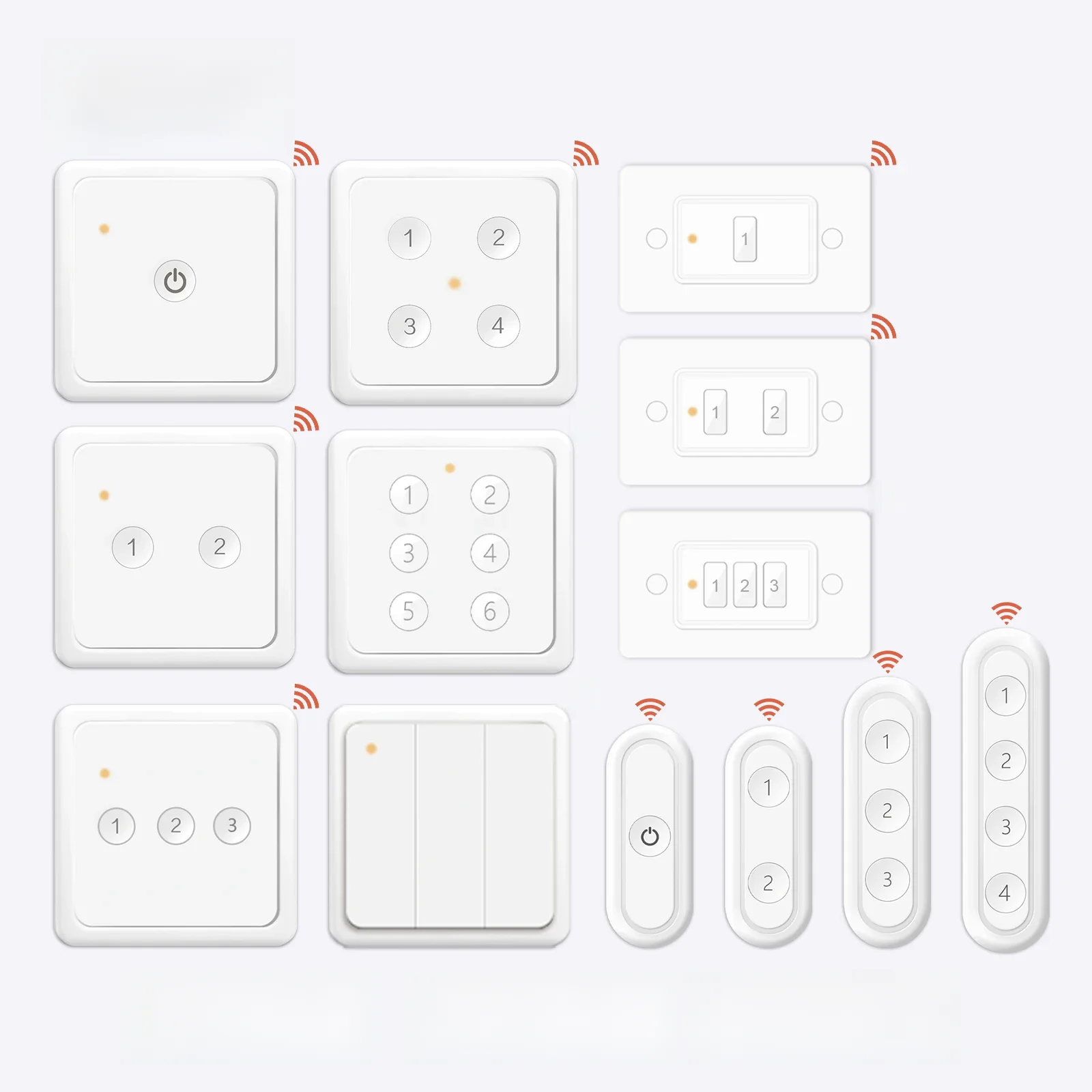 1 2
3 4

1

1 2

1 2

1 2
3 4
5 6

1 2 3

1 2 3

1
2

1
2
3

1
2
3
4