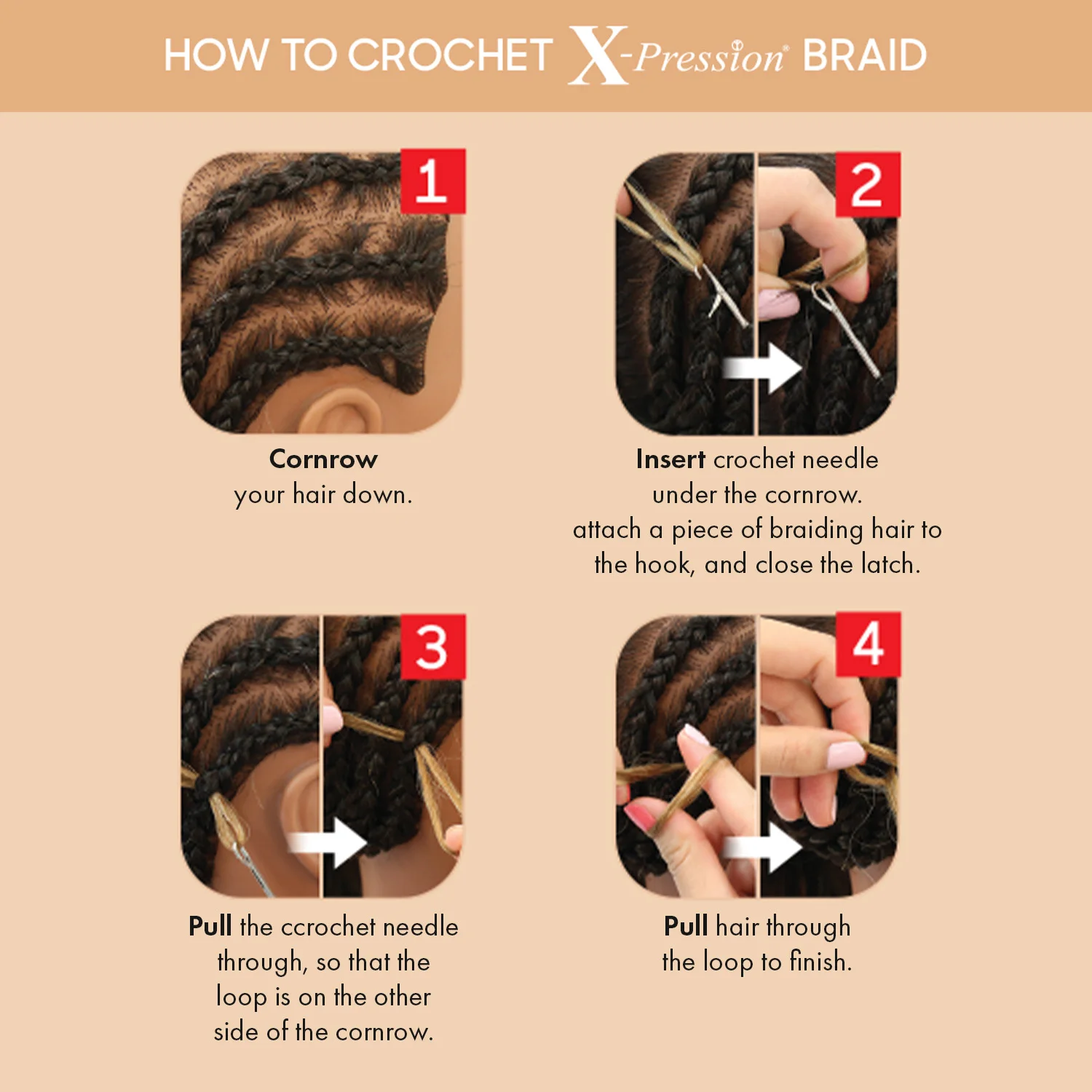 HOW TO CROCHET X-Pression® BRAID

1

Cornrow your hair down.

2

Insert crochet needle under the cornrow. attach a piece of braiding hair to the hook, and close the latch.

3

Pull the ccrochet needle through, so that the loop is on the other side of the cornrow.

4

Pull hair through the loop to finish.