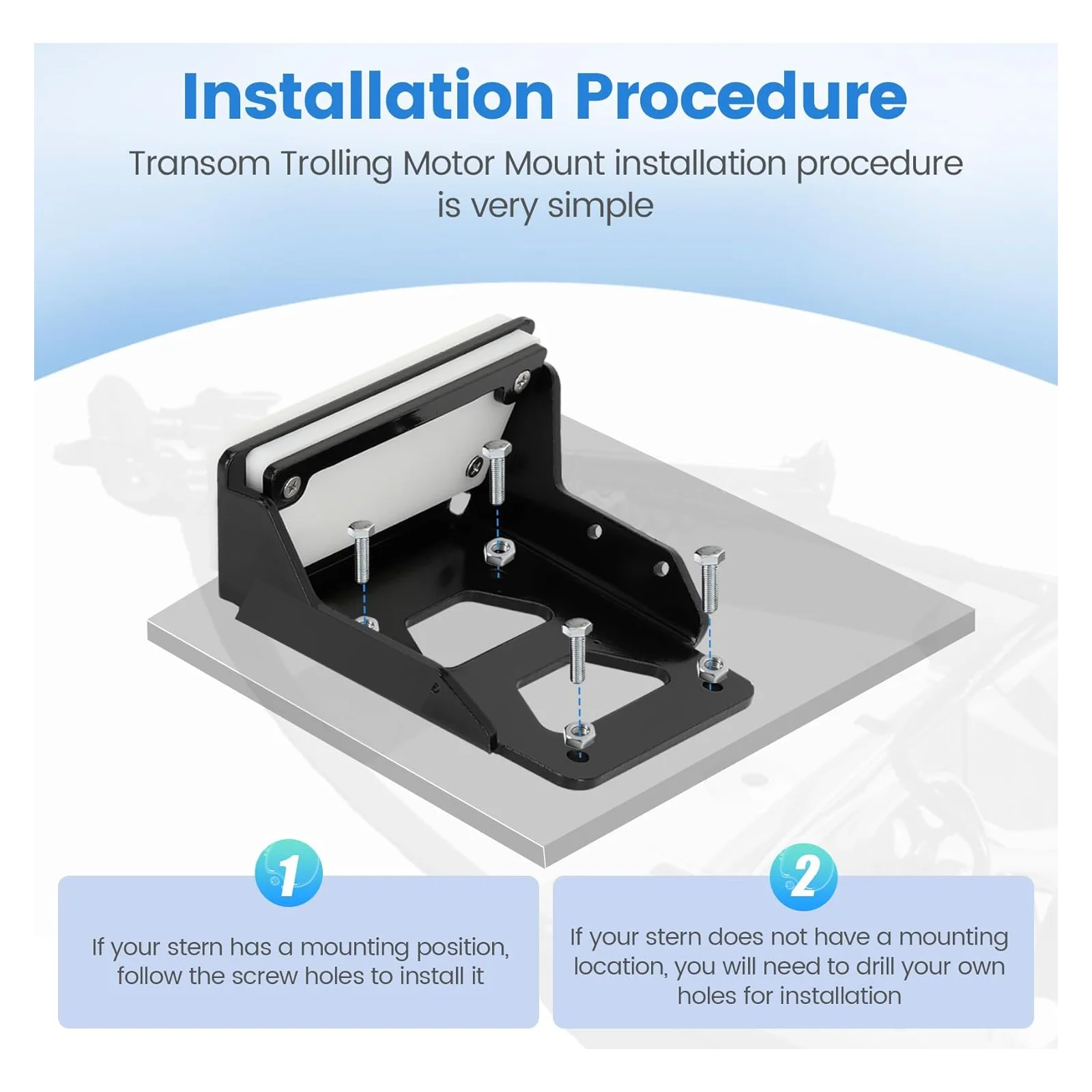 Installation Procedure

Transom Trolling Motor Mount installation procedure is very simple

1

If your stern has a mounting position, follow the screw holes to install it

2

If your stern does not have a mounting location, you will need to drill your own holes for installation