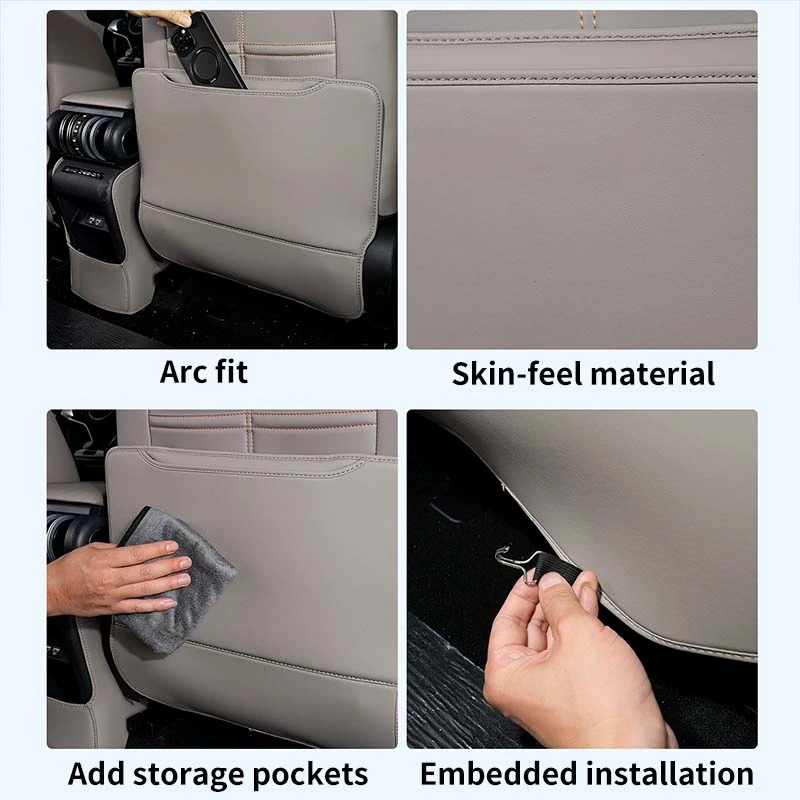 Arc fit

Skin-feel material

Add storage pockets

Embedded installation