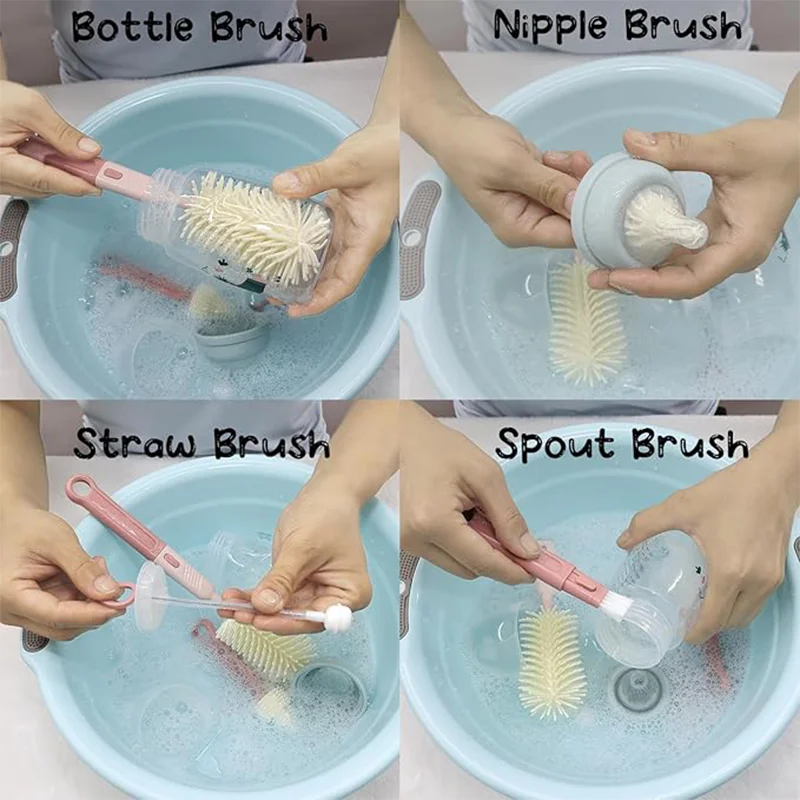 Bottle Brush

Nipple Brush

Straw Brush

Spout Brush