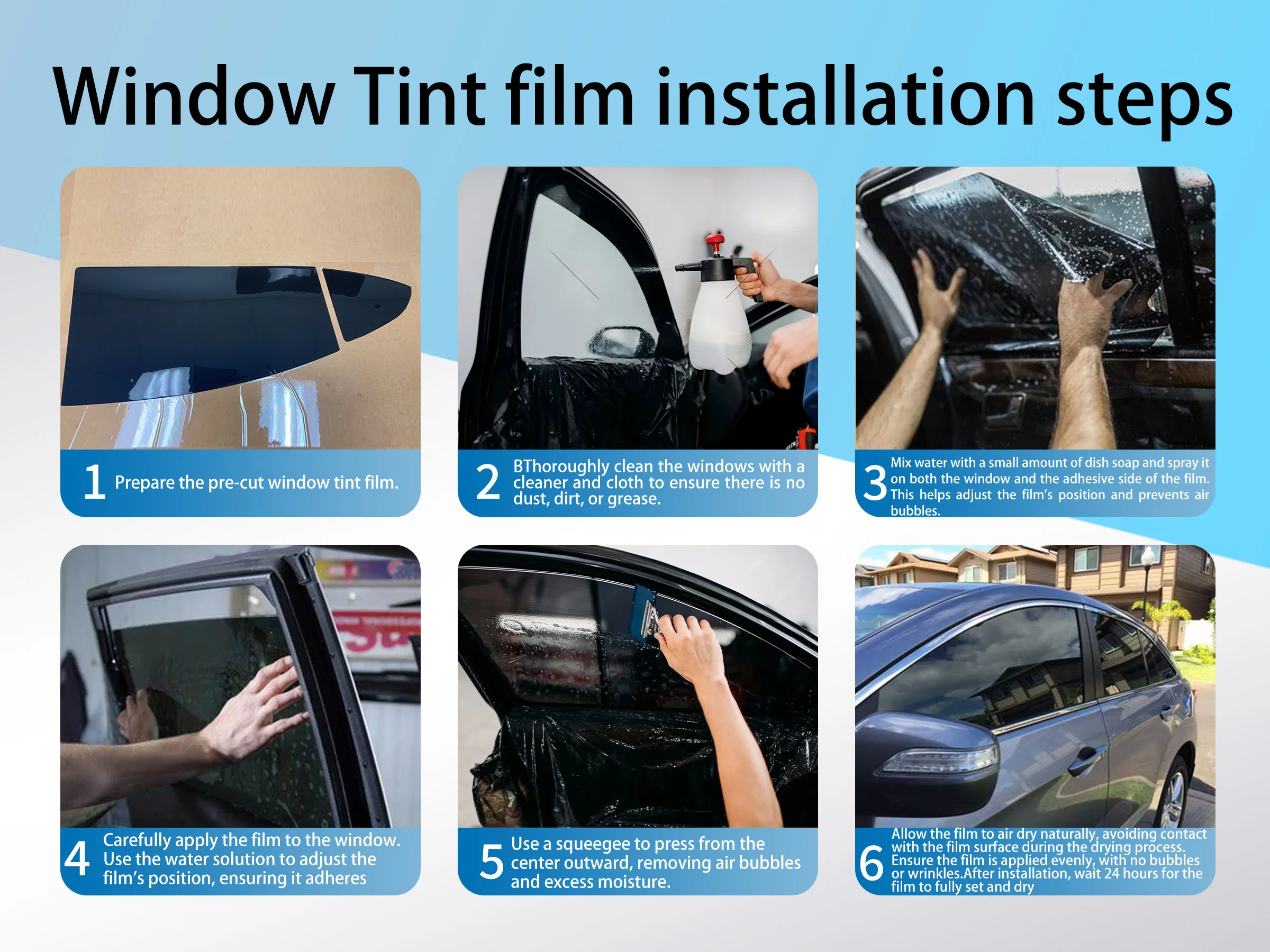 Window Tint film installation steps

1 Prepare the pre-cut window tint film.

2 BThoroughly clean the windows with a cleaner and cloth to ensure there is no dust, dirt, or grease.

3 Mix water with a small amount of dish soap and spray it on both the window and the adhesive side of the film. This helps adjust the film's position and prevents air bubbles.

4 Carefully apply the film to the window. Use the water solution to adjust the film's position, ensuring it adheres

5 Use a squeegee to press from the center outward, removing air bubbles and excess moisture.

6 Allow the film to air dry naturally, avoiding contact with the film surface during the drying process. Ensure the film is applied evenly, with no bubbles or wrinkles.After installation, wait 24 hours for the film to fully set and dry