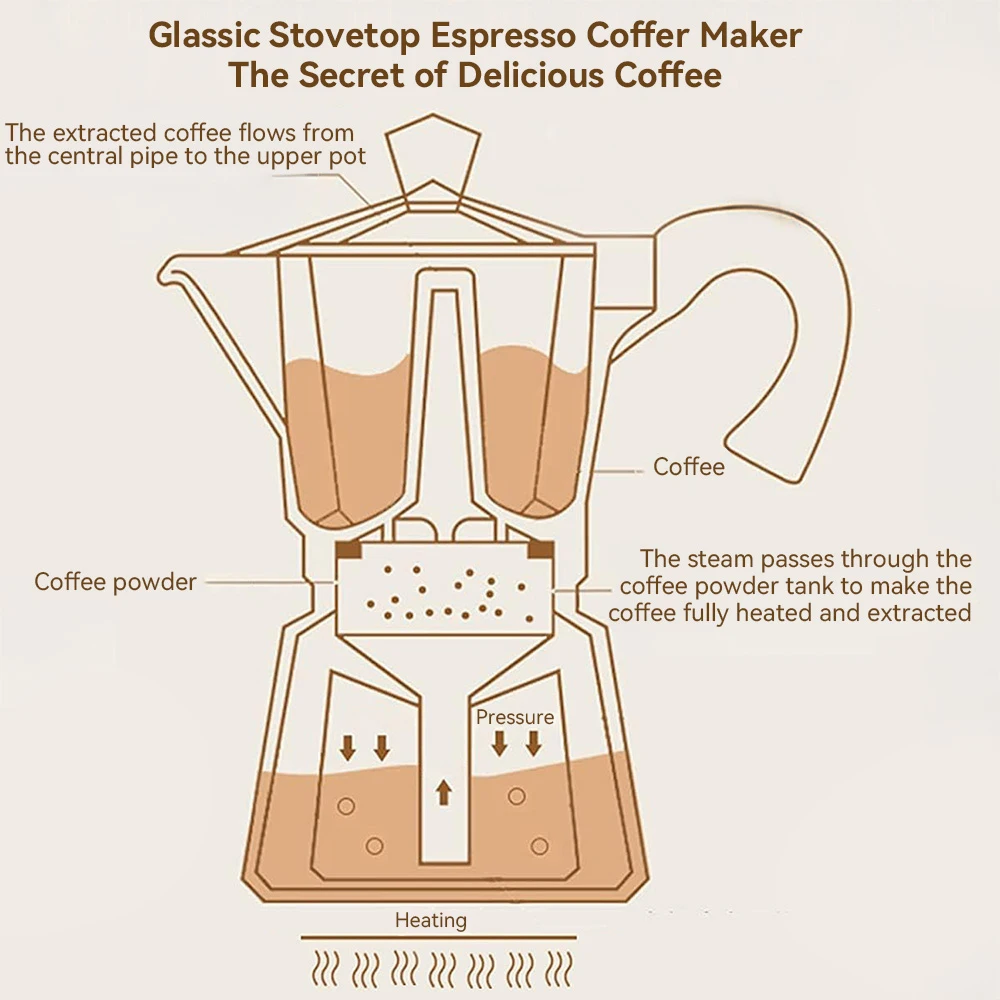 Glassic Stovetop Espresso Coffer Maker
The Secret of Delicious Coffee

The extracted coffee flows from the central pipe to the upper pot

Coffee

Coffee powder

The steam passes through the coffee powder tank to make the coffee fully heated and extracted

Pressure

Heating