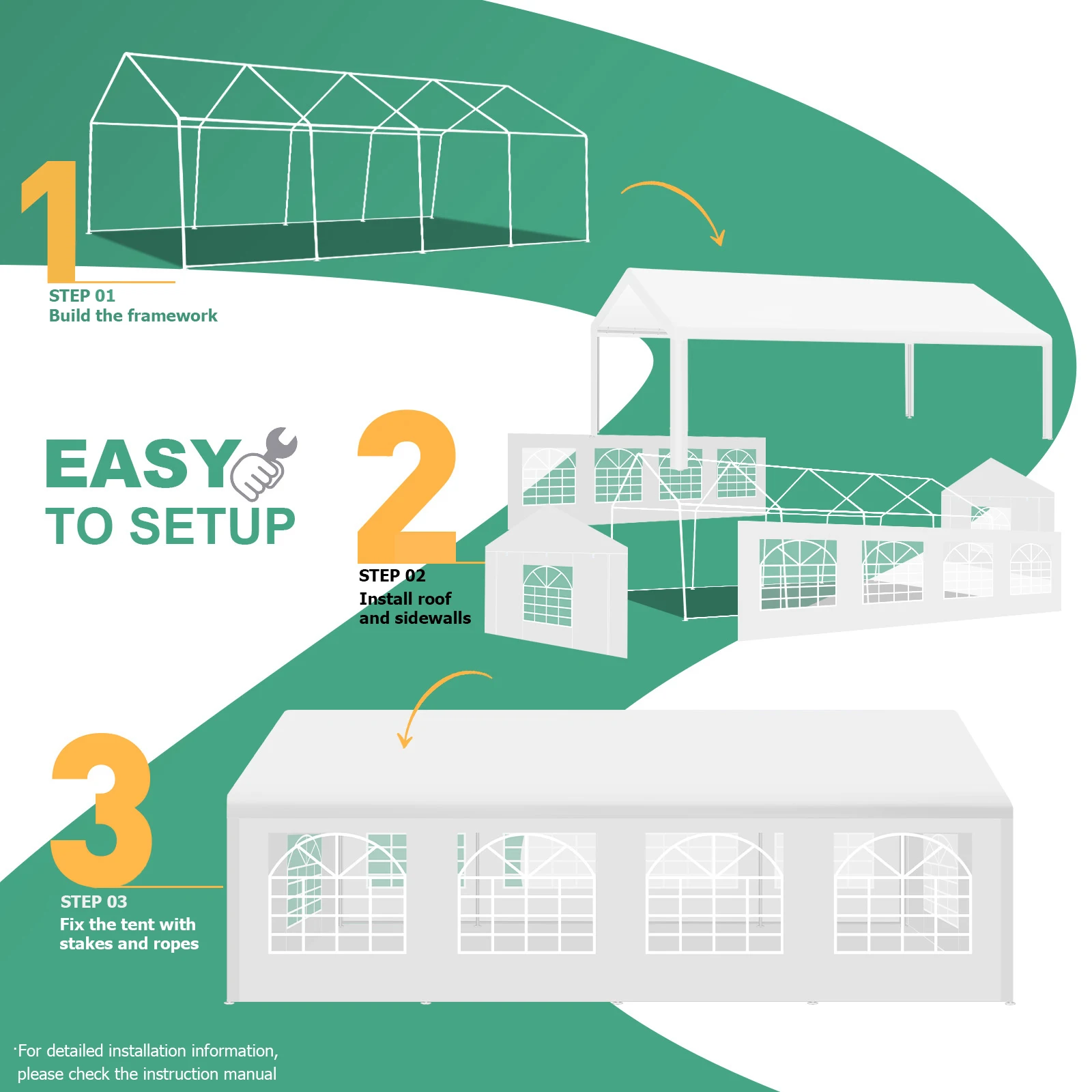 1

STEP 01
Build the framework

EASY
TO SETUP

2

STEP 02
Install roof and sidewalls

3

STEP 03
Fix the tent with stakes and ropes

·For detailed installation information, please check the instruction manual