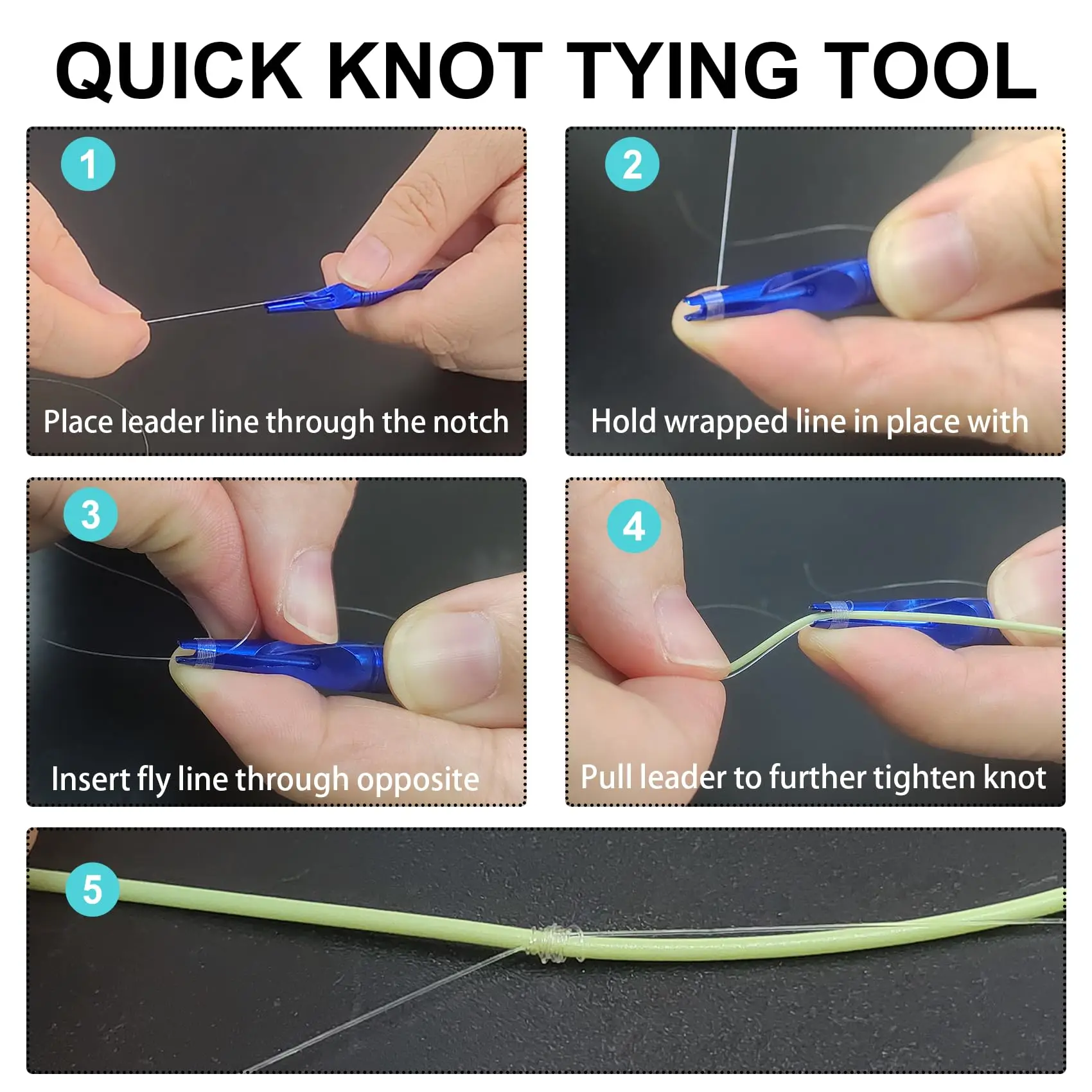 QUICK KNOT TYING TOOL

1

Place leader line through the notch

2

Hold wrapped line in place with

3

Insert fly line through opposite

4

Pull leader to further tighten knot

5