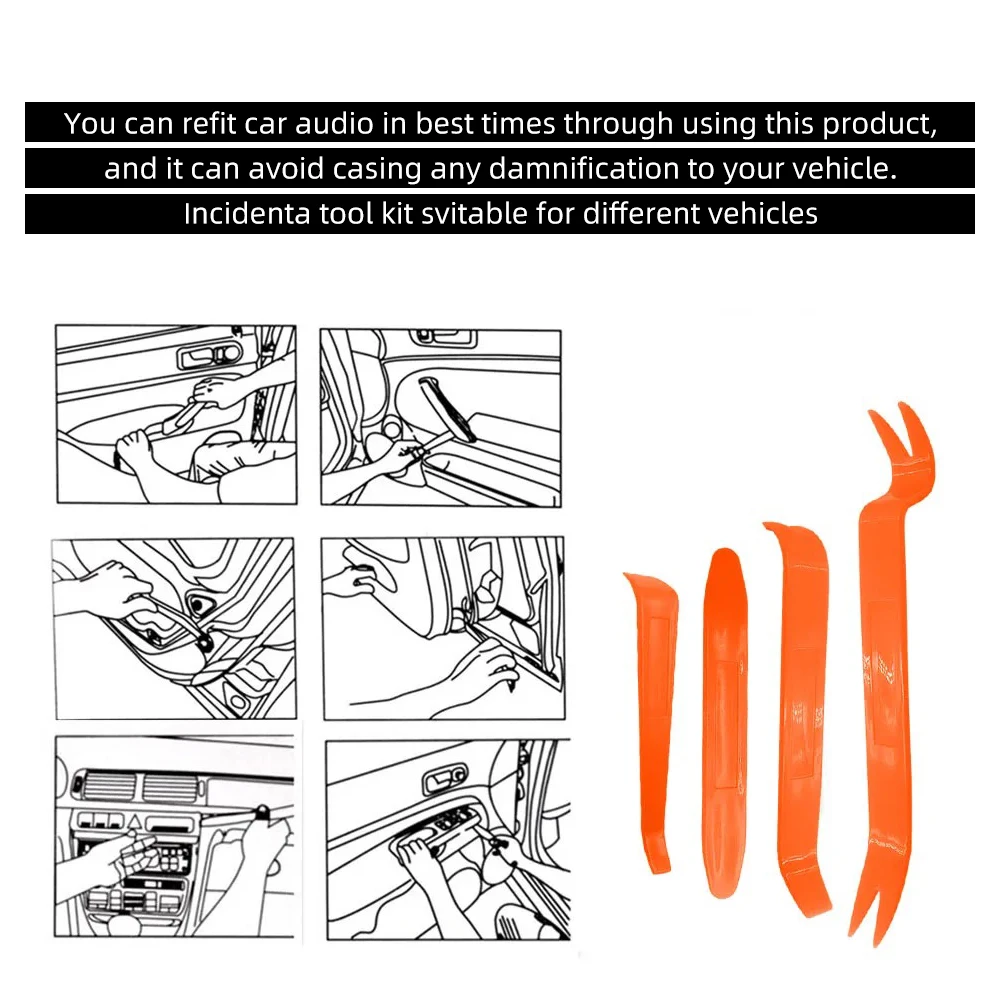 You can refit car audio in best times through using this product, and it can avoid casing any damnification to your vehicle. Incidenta tool kit svitable for different vehicles