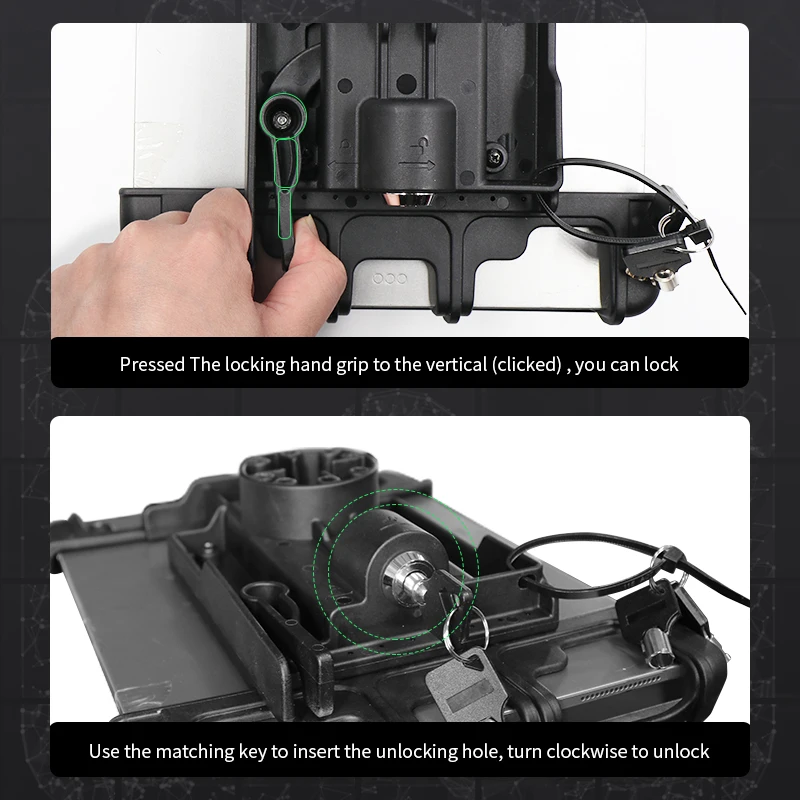 Pressed The locking hand grip to the vertical (clicked) , you can lock

Use the matching key to insert the unlocking hole, turn clockwise to unlock