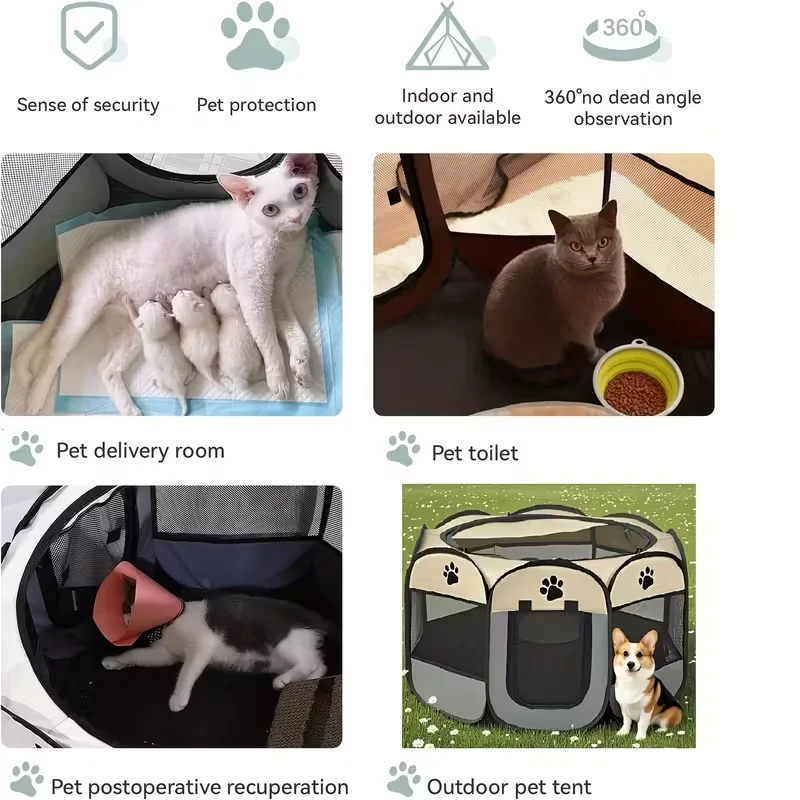 360°

Sense of security

Pet protection

Indoor and outdoor available

360°no dead angle observation

Pet delivery room

Pet toilet

Pet postoperative recuperation

Outdoor pet tent