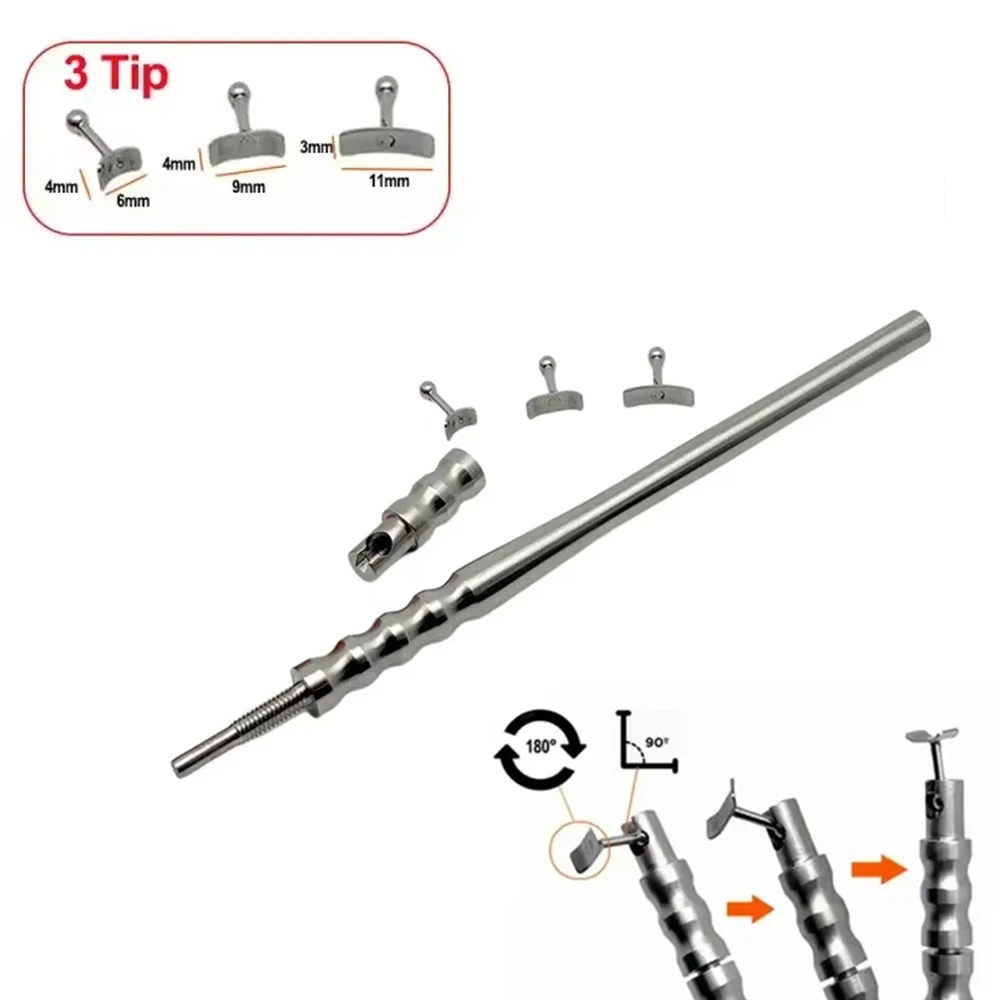 3 Tip

4mm
6mm
4mm
9mm
3mm
11mm

180°
90°