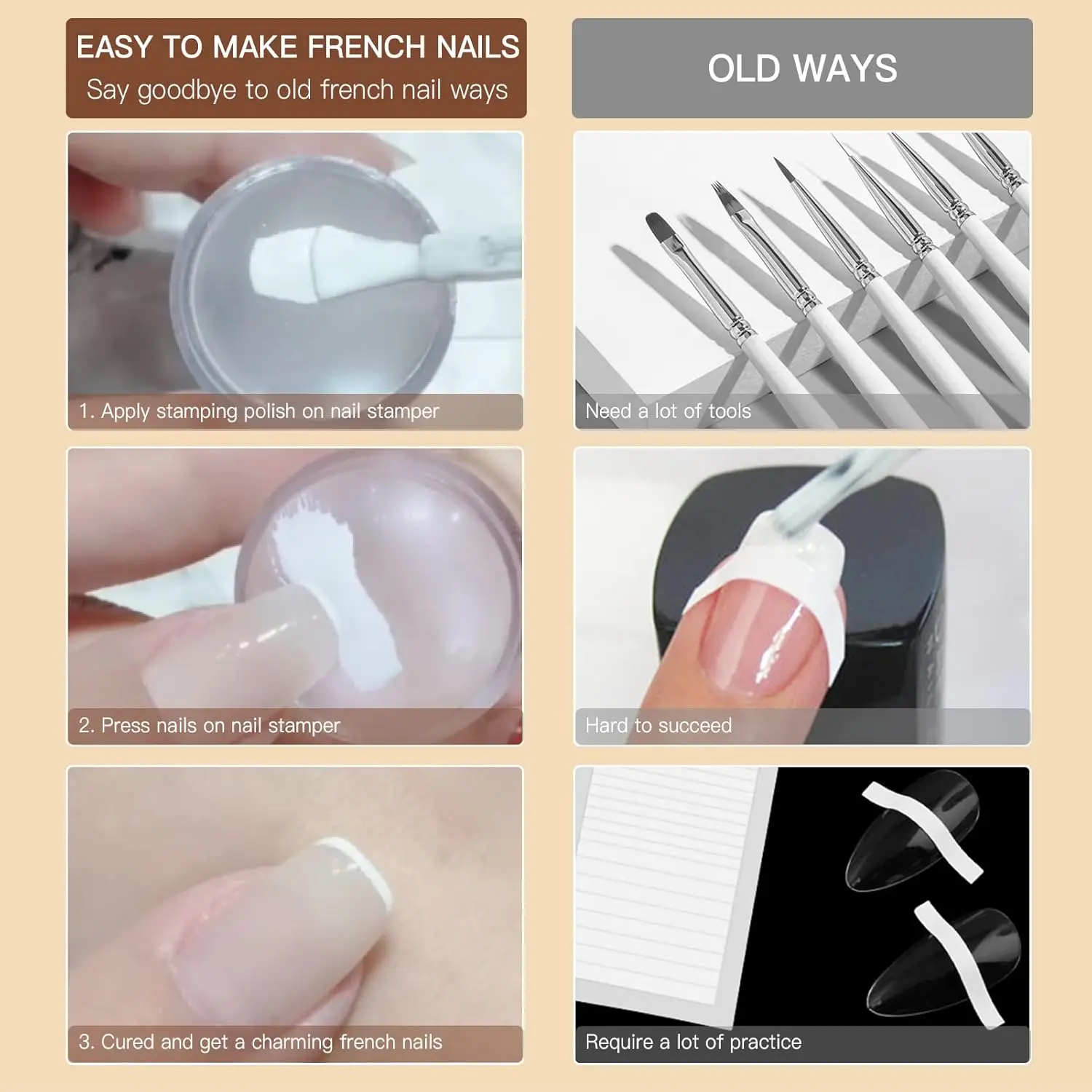 EASY TO MAKE FRENCH NAILS
Say goodbye to old french nail ways

1. Apply stamping polish on nail stamper

2. Press nails on nail stamper

3. Cured and get a charming french nails

OLD WAYS

Need a lot of tools

Hard to succeed

Require a lot of practice