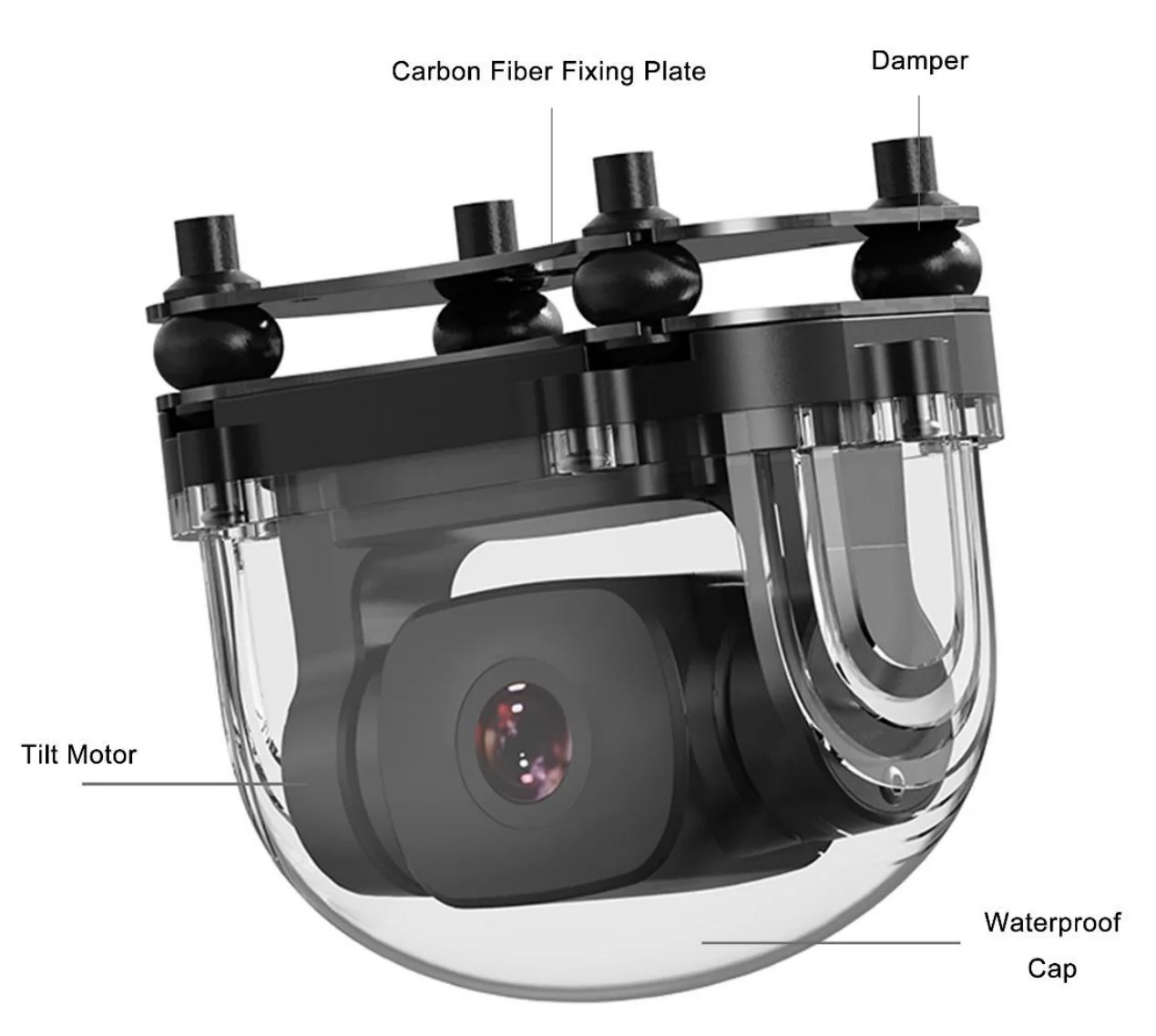 Carbon Fiber Fixing Plate

Damper

Tilt Motor

Waterproof Cap