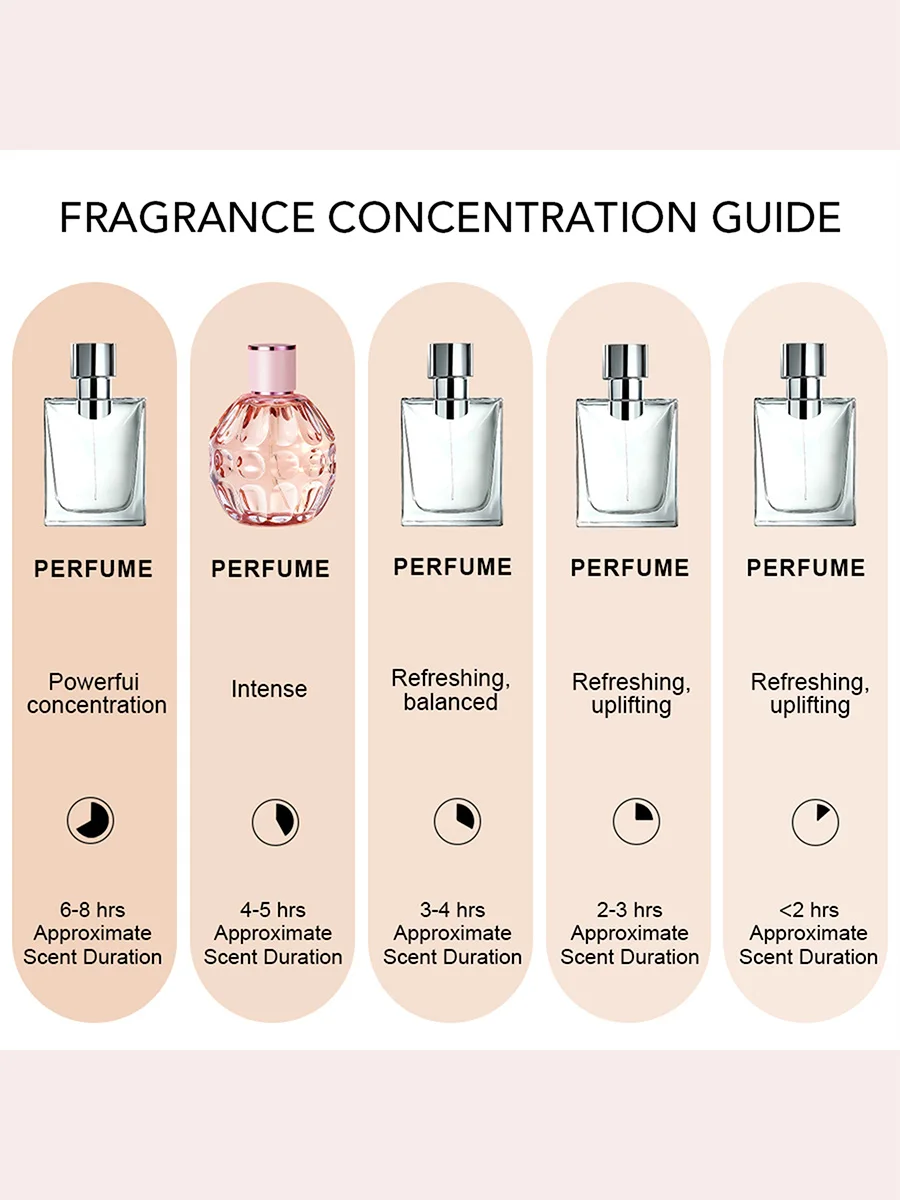 FRAGRANCE CONCENTRATION GUIDE

PERFUME

Powerfui concentration

6-8 hrs Approximate Scent Duration

PERFUME

Intense

4-5 hrs Approximate Scent Duration

PERFUME

Refreshing, balanced

3-4 hrs Approximate Scent Duration

PERFUME

Refreshing, uplifting

2-3 hrs Approximate Scent Duration

PERFUME

Refreshing, uplifting

<2 hrs Approximate Scent Duration