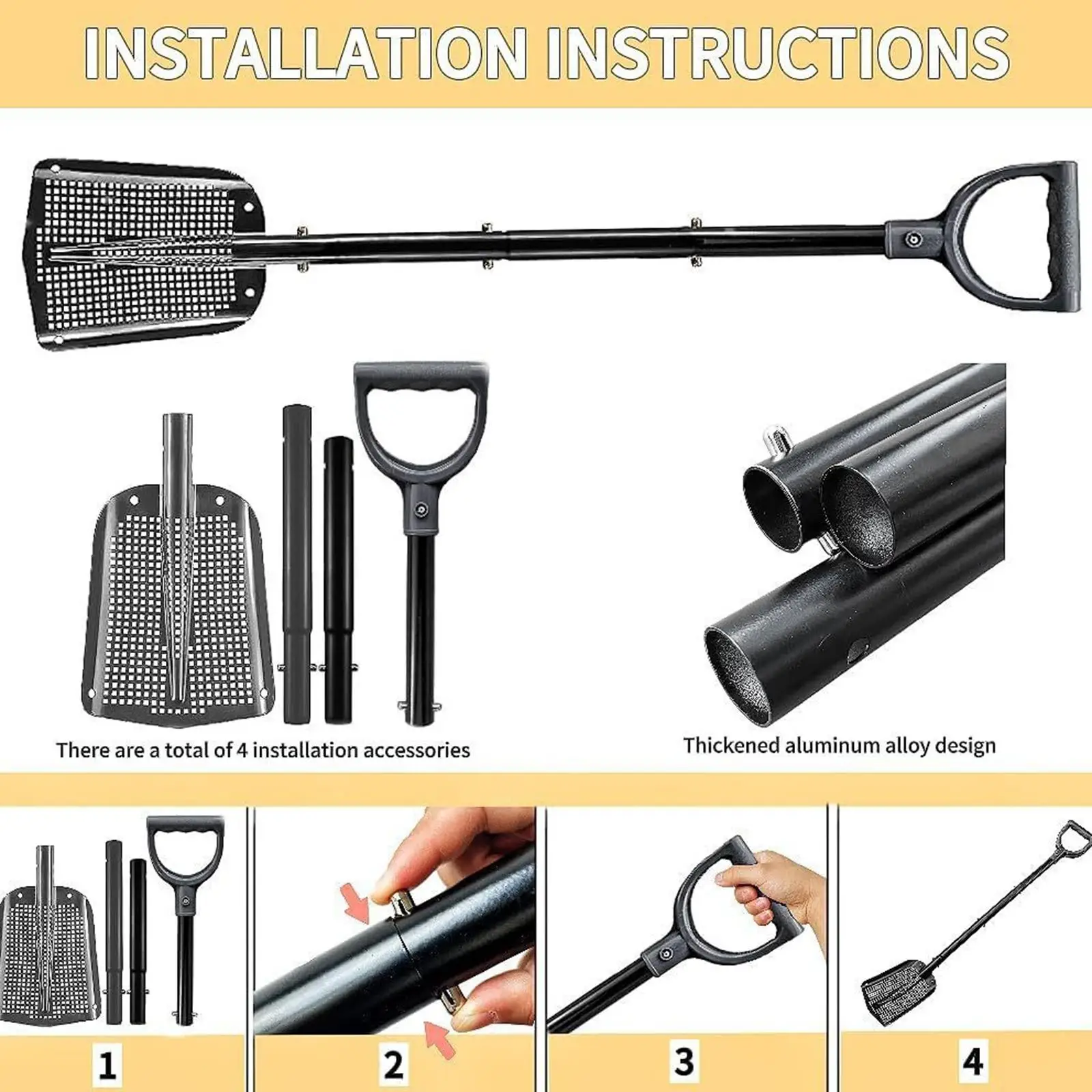 INSTALLATION INSTRUCTIONS

There are a total of 4 installation accessories

Thickened aluminum alloy design

1

2

3

4