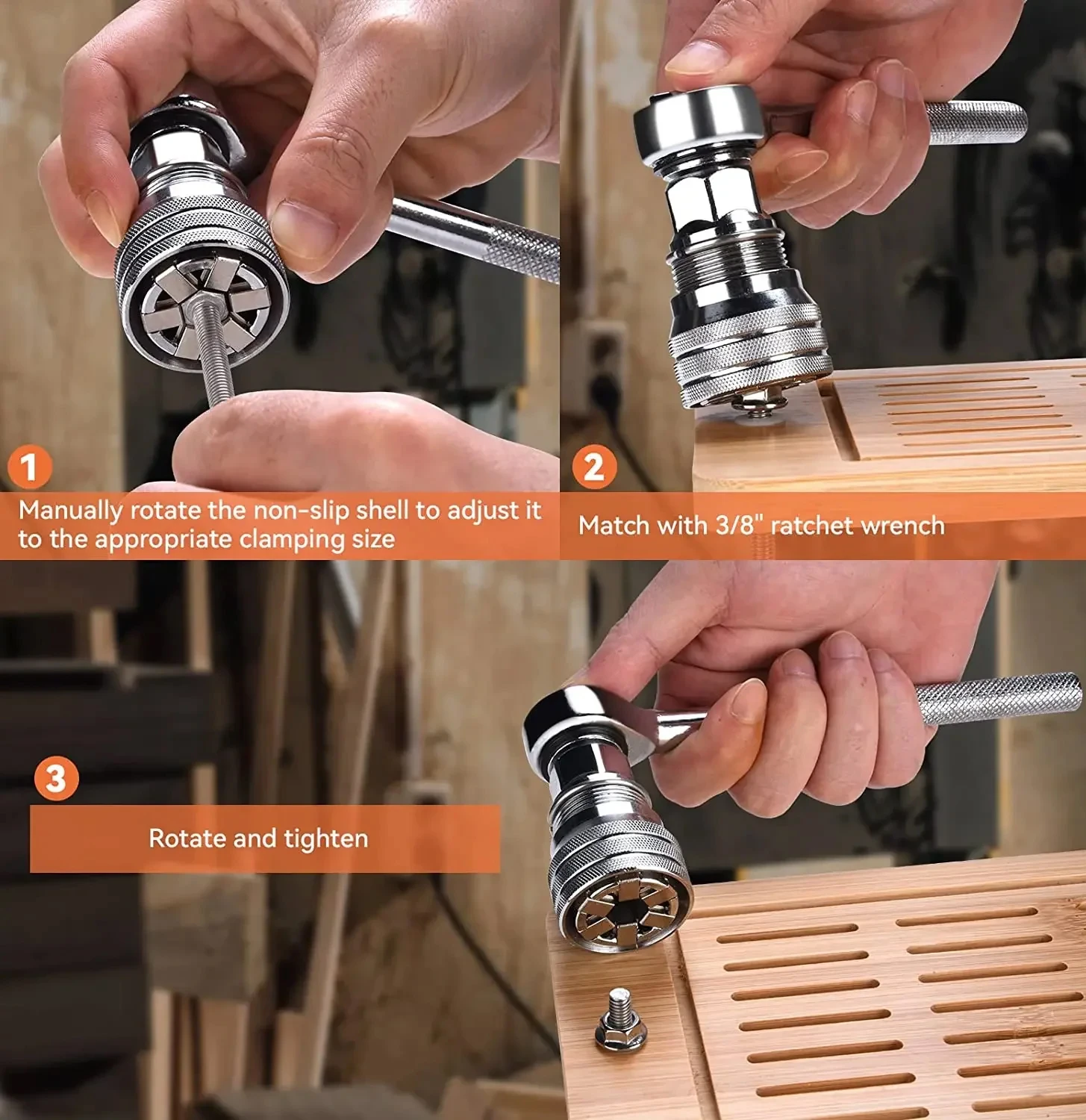 1
Manually rotate the non-slip shell to adjust it to the appropriate clamping size

2
Match with 3/8" ratchet wrench

3
Rotate and tighten