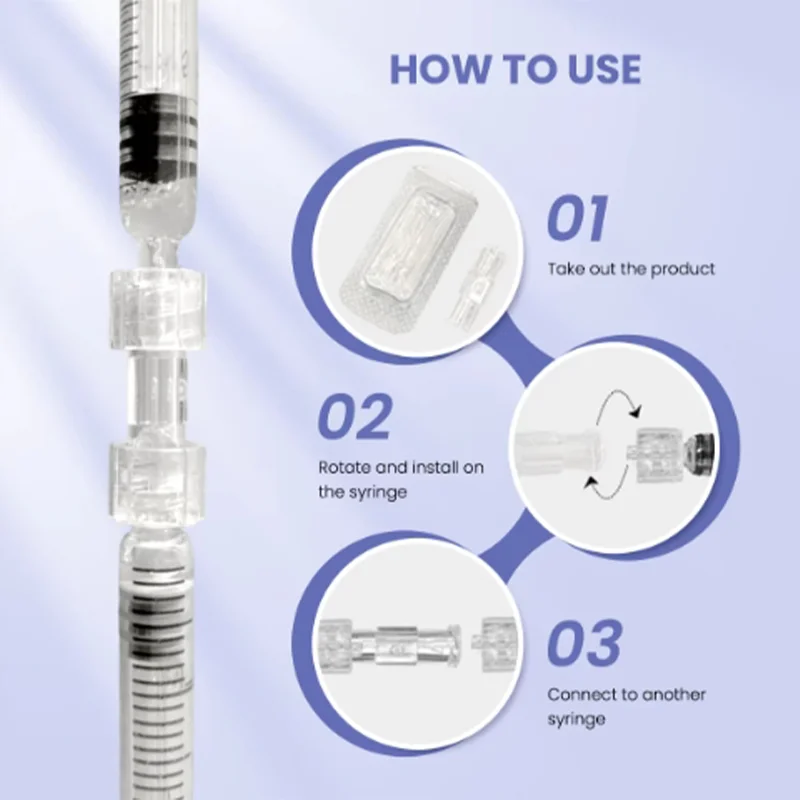 HOW TO USE

01
Take out the product

02
Rotate and install on the syringe

03
Connect to another syringe