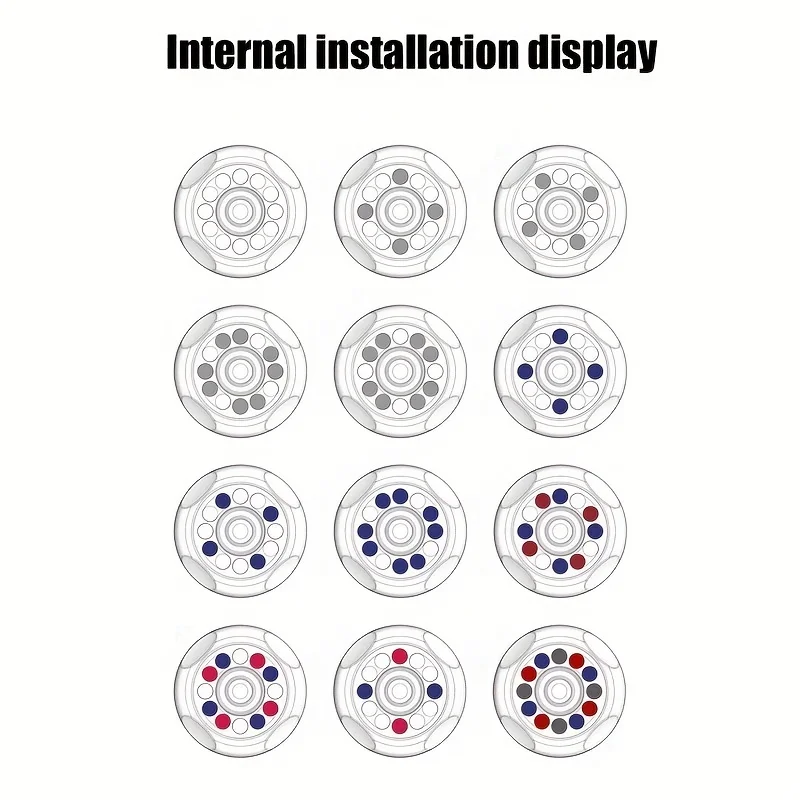 Internal installation display