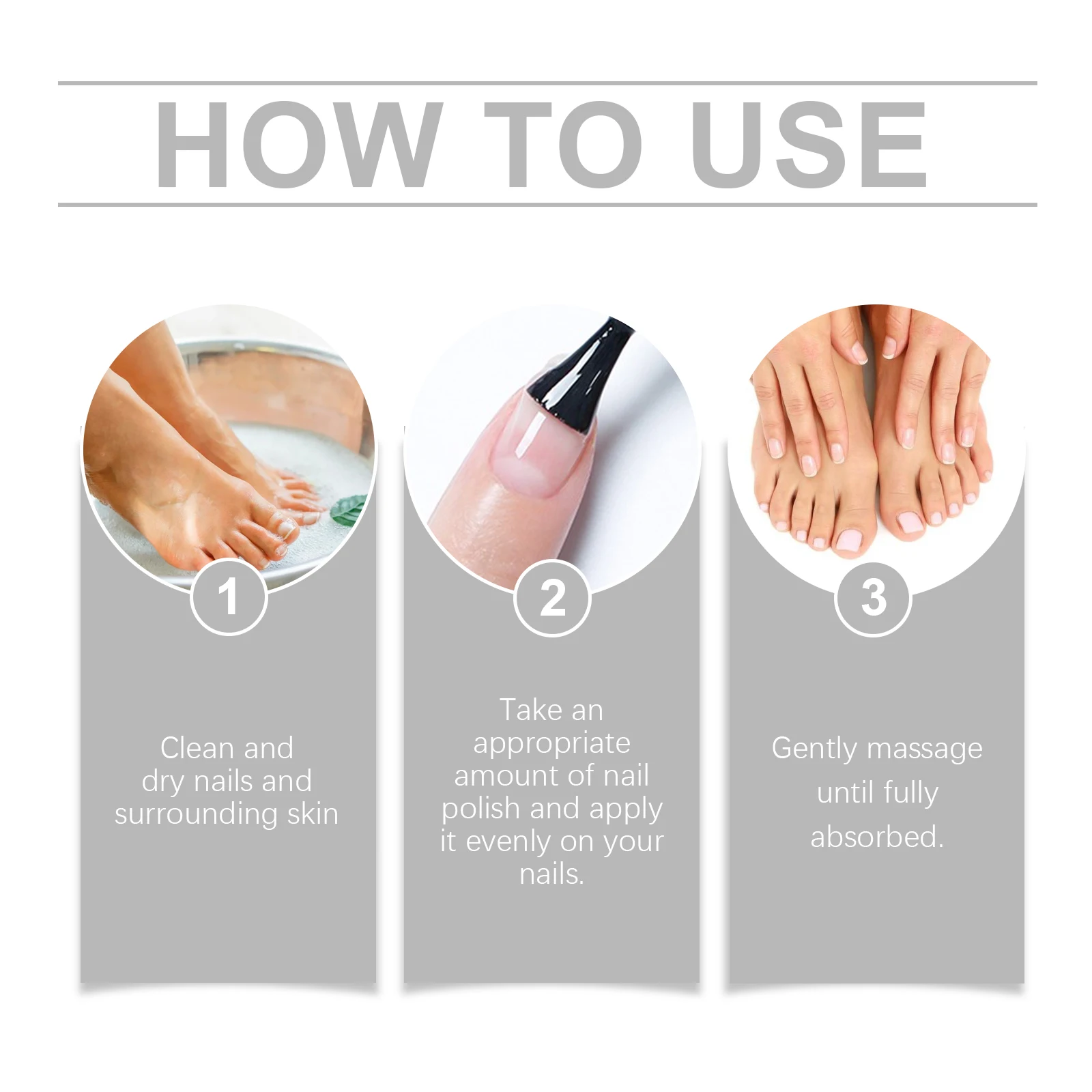 HOW TO USE

1

Clean and dry nails and surrounding skin

2

Take an appropriate amount of nail polish and apply it evenly on your nails.

3

Gently massage until fully absorbed.