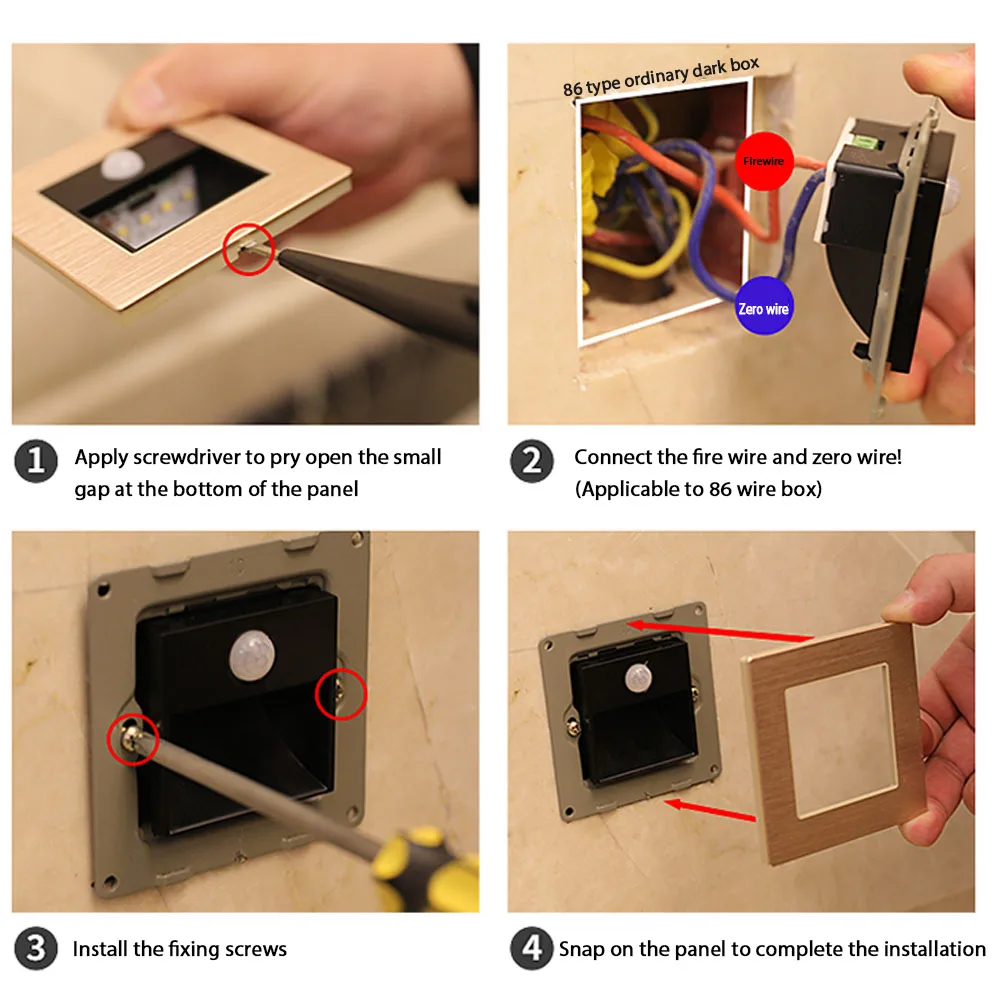 86 type ordinary dark box

Firewire

Zero wire

1 Apply screwdriver to pry open the small gap at the bottom of the panel

2 Connect the fire wire and zero wire! (Applicable to 86 wire box)

3 Install the fixing screws

4 Snap on the panel to complete the installation