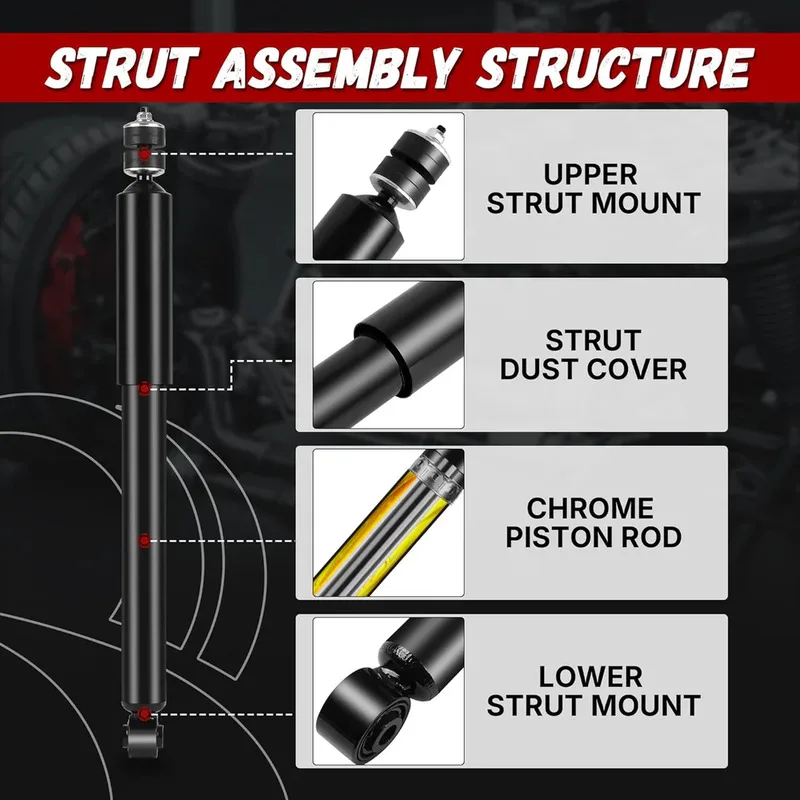 STRUT ASSEMBLY STRUCTURE

UPPER STRUT MOUNT

STRUT DUST COVER

CHROME PISTON ROD

LOWER STRUT MOUNT