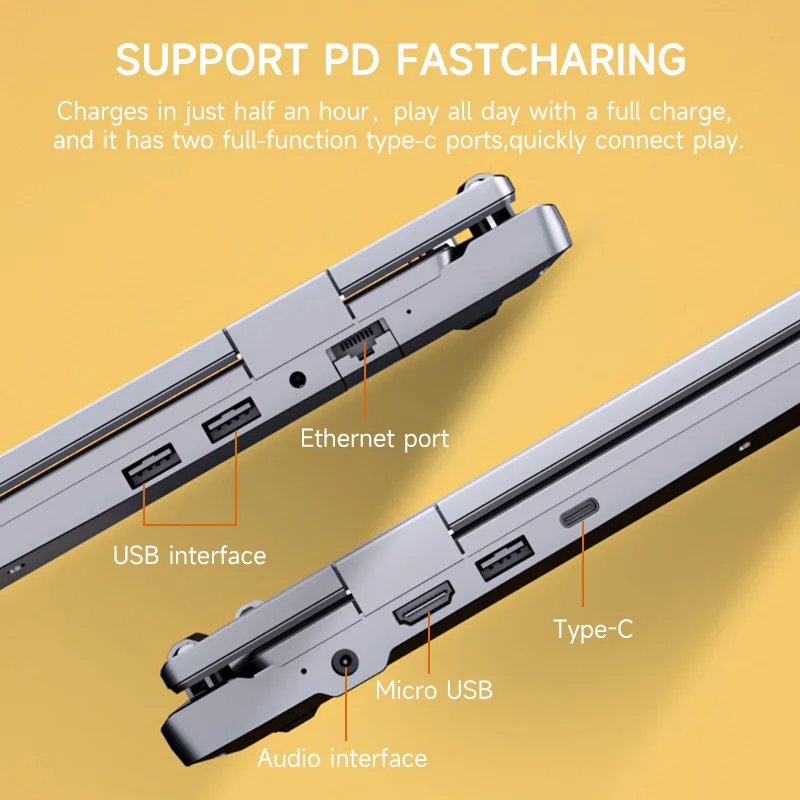 SUPPORT PD FASTCHARING

Charges in just half an hour, play all day with a full charge, and it has two full-function type-c ports,quickly connect play.

Ethernet port

USB interface

Type-C

Micro USB

Audio interface