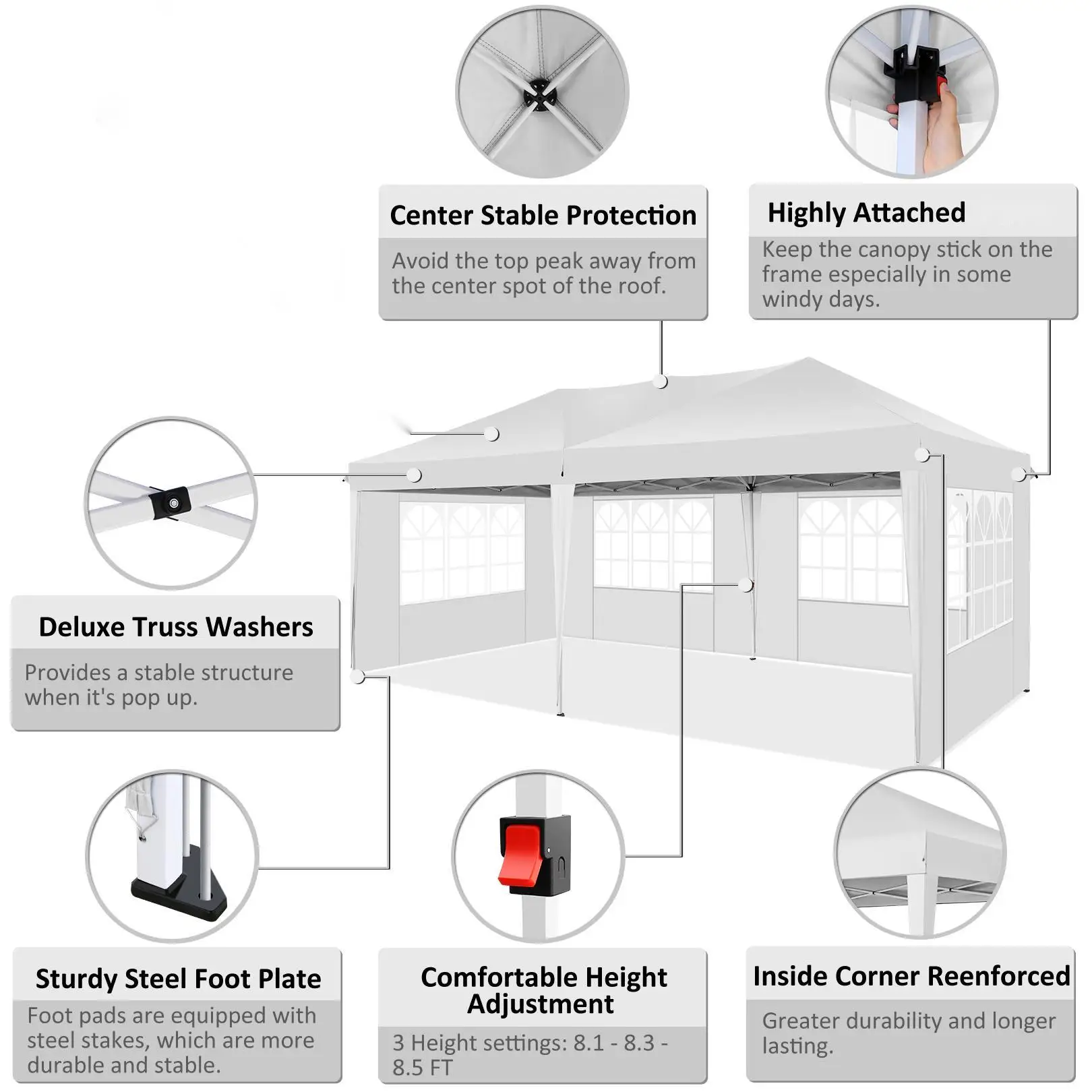 Center Stable Protection

Avoid the top peak away from the center spot of the roof.

Highly Attached

Keep the canopy stick on the frame especially in some windy days.

Deluxe Truss Washers

Provides a stable structure when it's pop up.

Sturdy Steel Foot Plate

Foot pads are equipped with steel stakes, which are more durable and stable.

Comfortable Height Adjustment

3 Height settings: 8.1 - 8.3 - 8.5 FT

Inside Corner Reenforced

Greater durability and longer lasting.