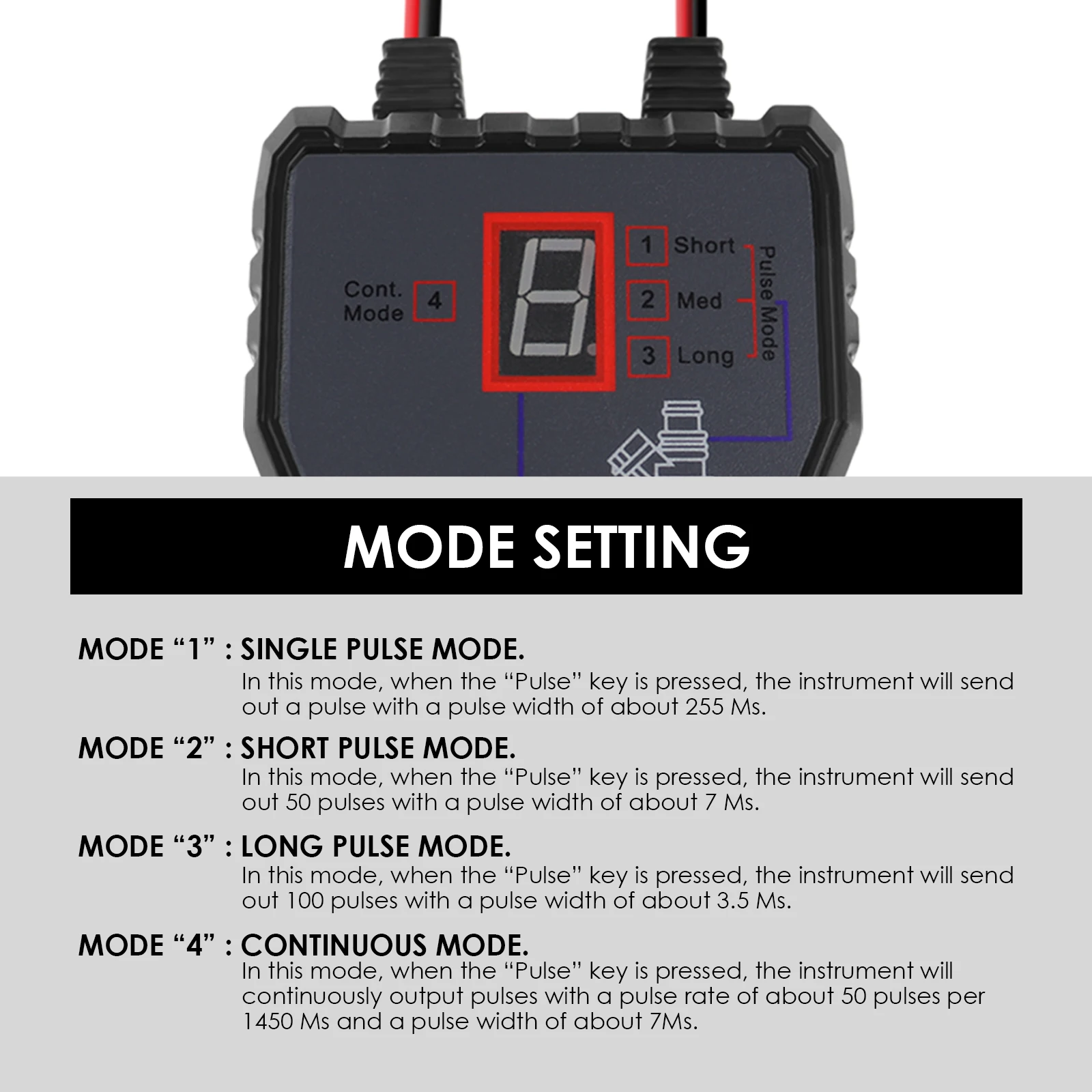 Cont. Mode 4

1 Short
2 Med
3 Long

Pulse Mode

MODE SETTING

MODE “1” : SINGLE PULSE MODE.
In this mode, when the “Pulse” key is pressed, the instrument will send out a pulse with a pulse width of about 255 Ms.

MODE “2” : SHORT PULSE MODE.
In this mode, when the “Pulse” key is pressed, the instrument will send out 50 pulses with a pulse width of about 7 Ms.

MODE “3” : LONG PULSE MODE.
In this mode, when the “Pulse” key is pressed, the instrument will send out 100 pulses with a pulse width of about 3.5 Ms.

MODE “4” : CONTINUOUS MODE.
In this mode, when the “Pulse” key is pressed, the instrument will continuously output pulses with a pulse rate of about 50 pulses per 1450 Ms and a pulse width of about 7Ms.