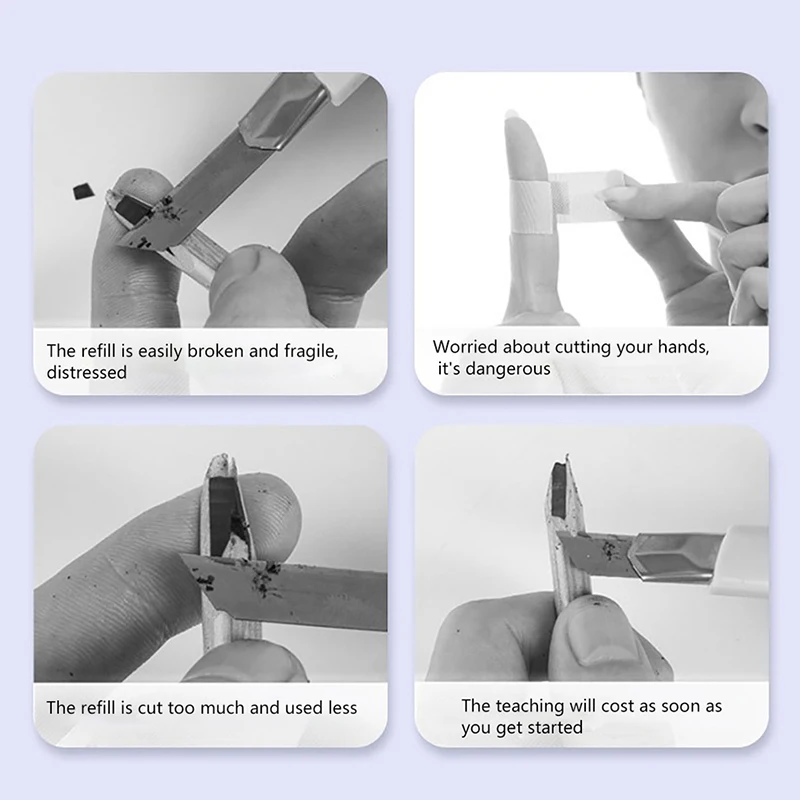 The refill is easily broken and fragile, distressed

Worried about cutting your hands, it's dangerous

The refill is cut too much and used less

The teaching will cost as soon as you get started