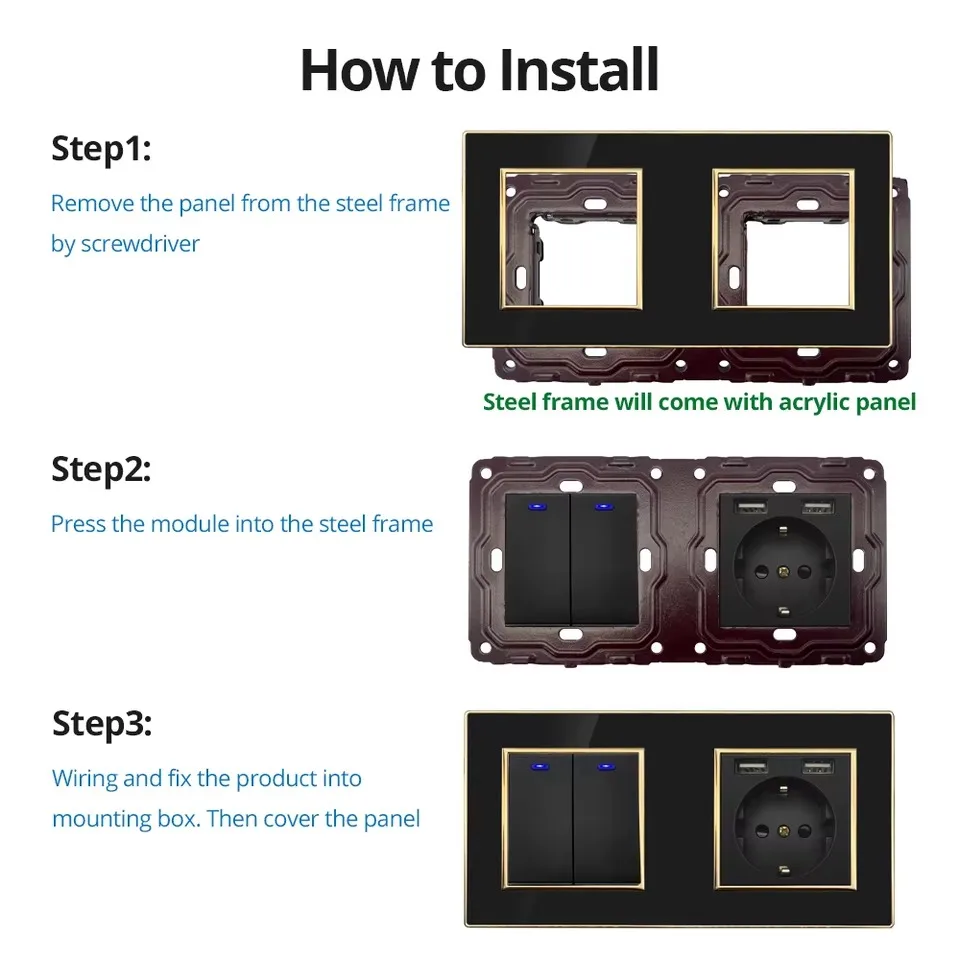 How to Install

Step1:

Remove the panel from the steel frame by screwdriver

Steel frame will come with acrylic panel

Step2:

Press the module into the steel frame

Step3:

Wiring and fix the product into mounting box. Then cover the panel