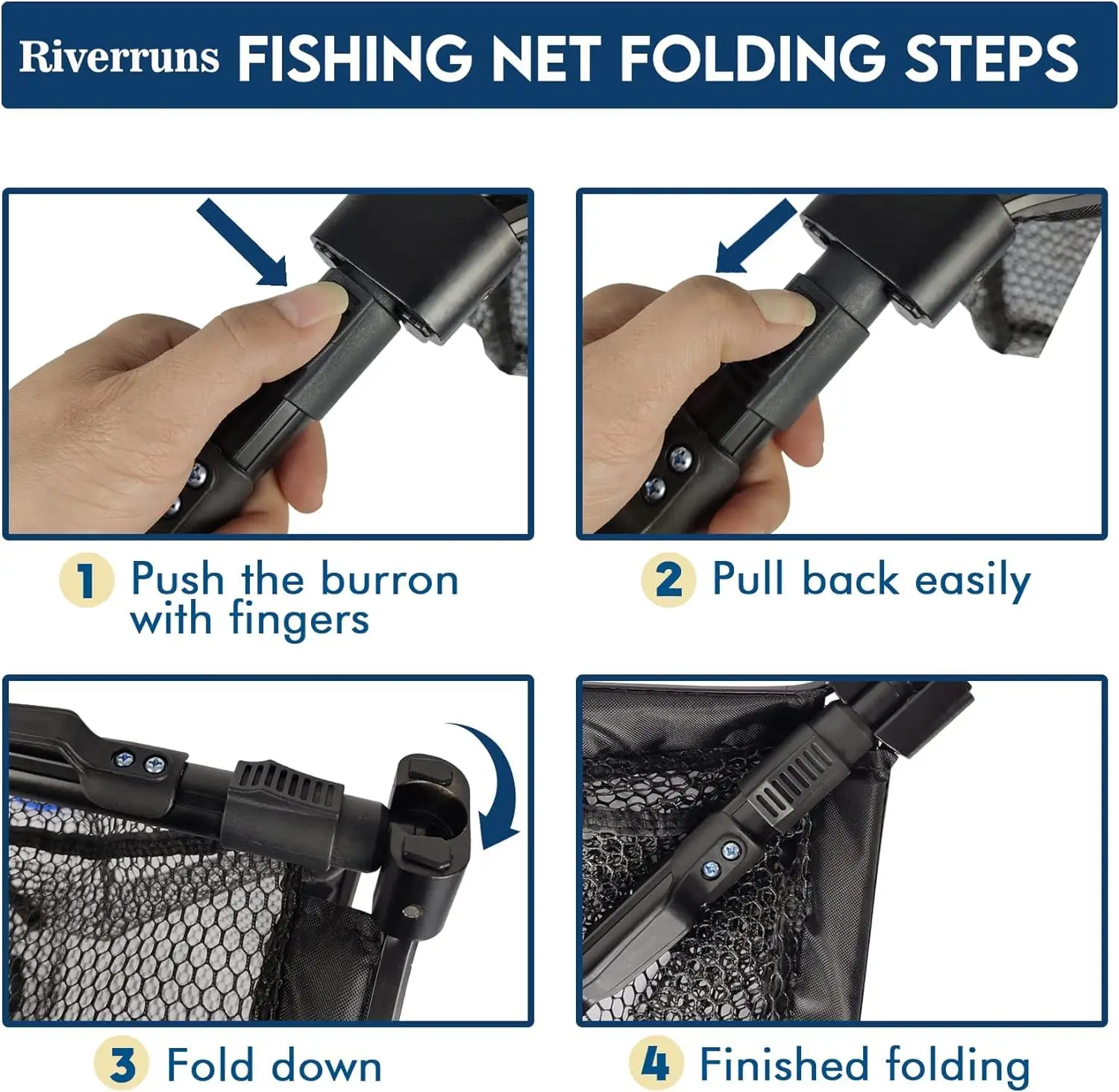 Riverruns FISHING NET FOLDING STEPS

1 Push the burron with fingers

2 Pull back easily

3 Fold down

4 Finished folding