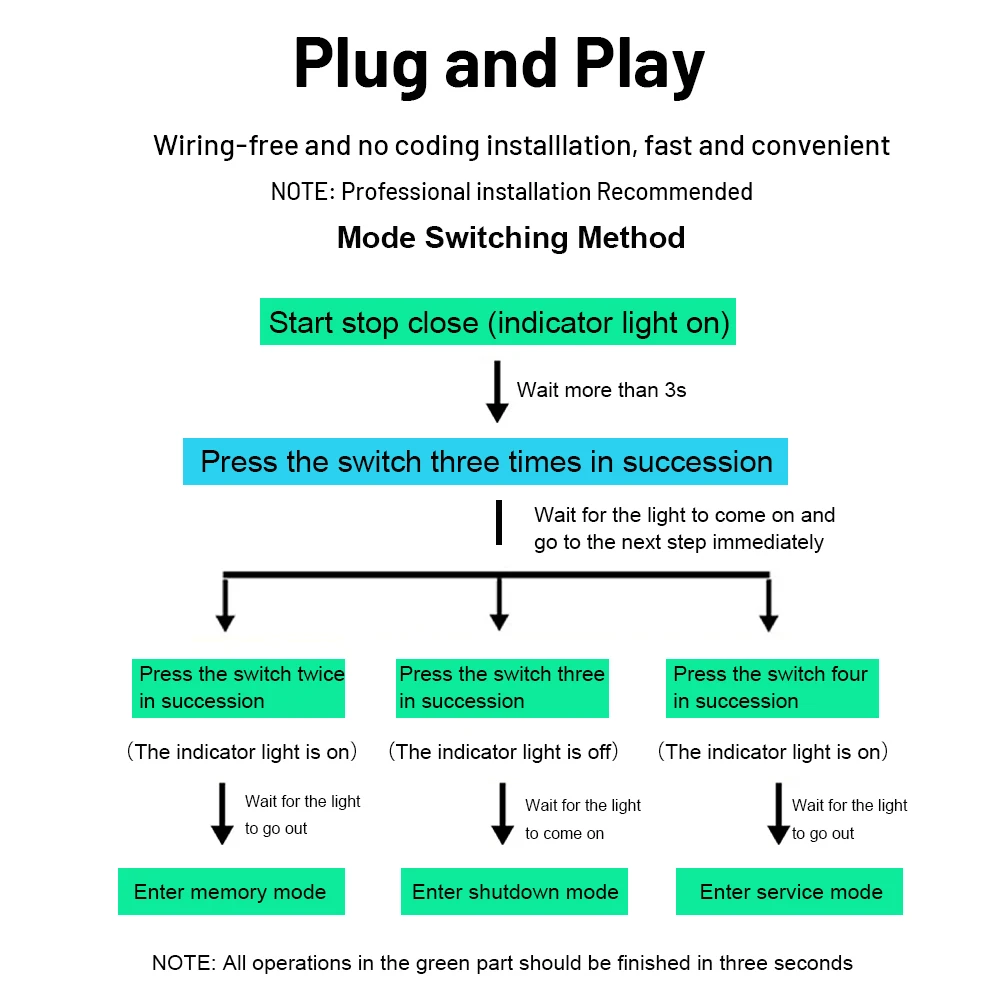 Plug and Play

Wiring-free and no coding installlation, fast and convenient

NOTE: Professional installation Recommended

Mode Switching Method

Start stop close (indicator light on)

Wait more than 3s

Press the switch three times in succession

Wait for the light to come on and go to the next step immediately

Press the switch twice in succession

(The indicator light is on)

Wait for the light to go out

Enter memory mode

Press the switch three in succession

(The indicator light is off)

Wait for the light to come on

Enter shutdown mode

Press the switch four in succession

(The indicator light is on)

Wait for the light to go out

Enter service mode

NOTE: All operations in the green part should be finished in three seconds