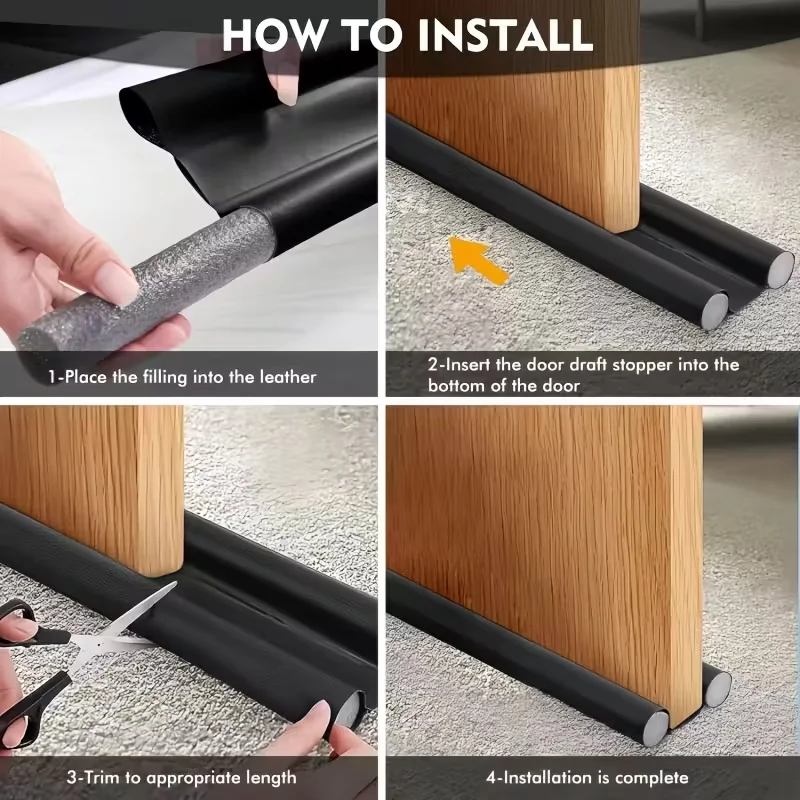 HOW TO INSTALL

1-Place the filling into the leather

2-Insert the door draft stopper into the bottom of the door

3-Trim to appropriate length

4-Installation is complete