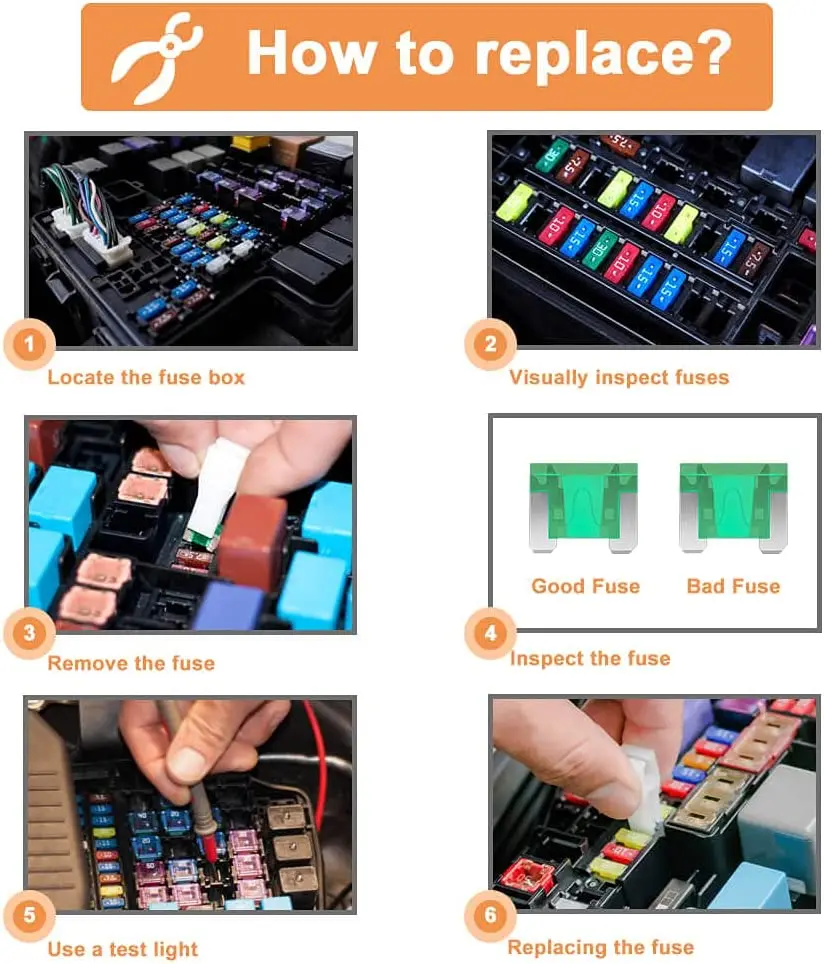 How to replace?

1
Locate the fuse box

2
Visually inspect fuses

3
Remove the fuse

Good Fuse
Bad Fuse

4
Inspect the fuse

5
Use a test light

6
Replacing the fuse