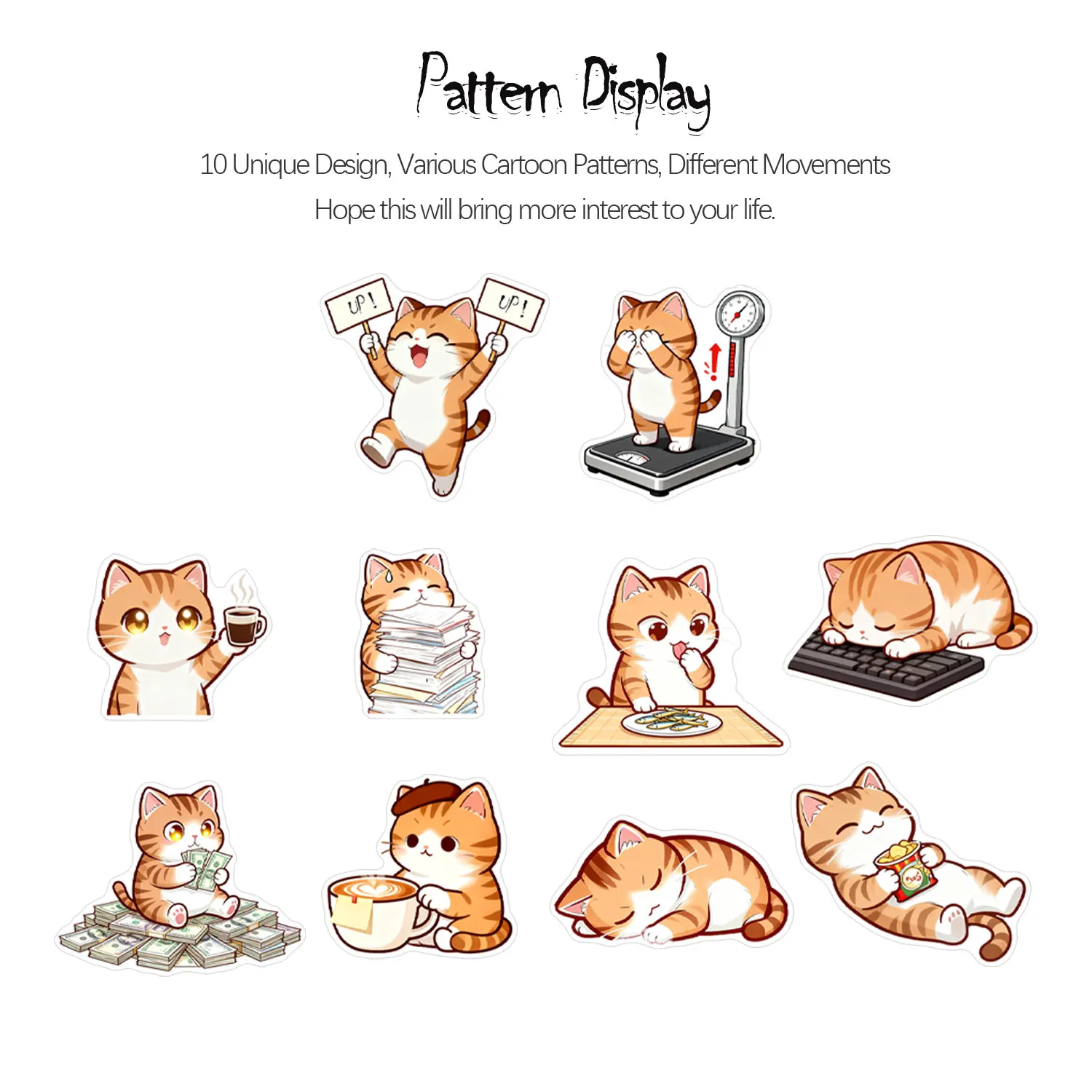 Pattern Display

10 Unique Design, Various Cartoon Patterns, Different Movements

Hope this will bring more interest to your life.

UP!

UP!