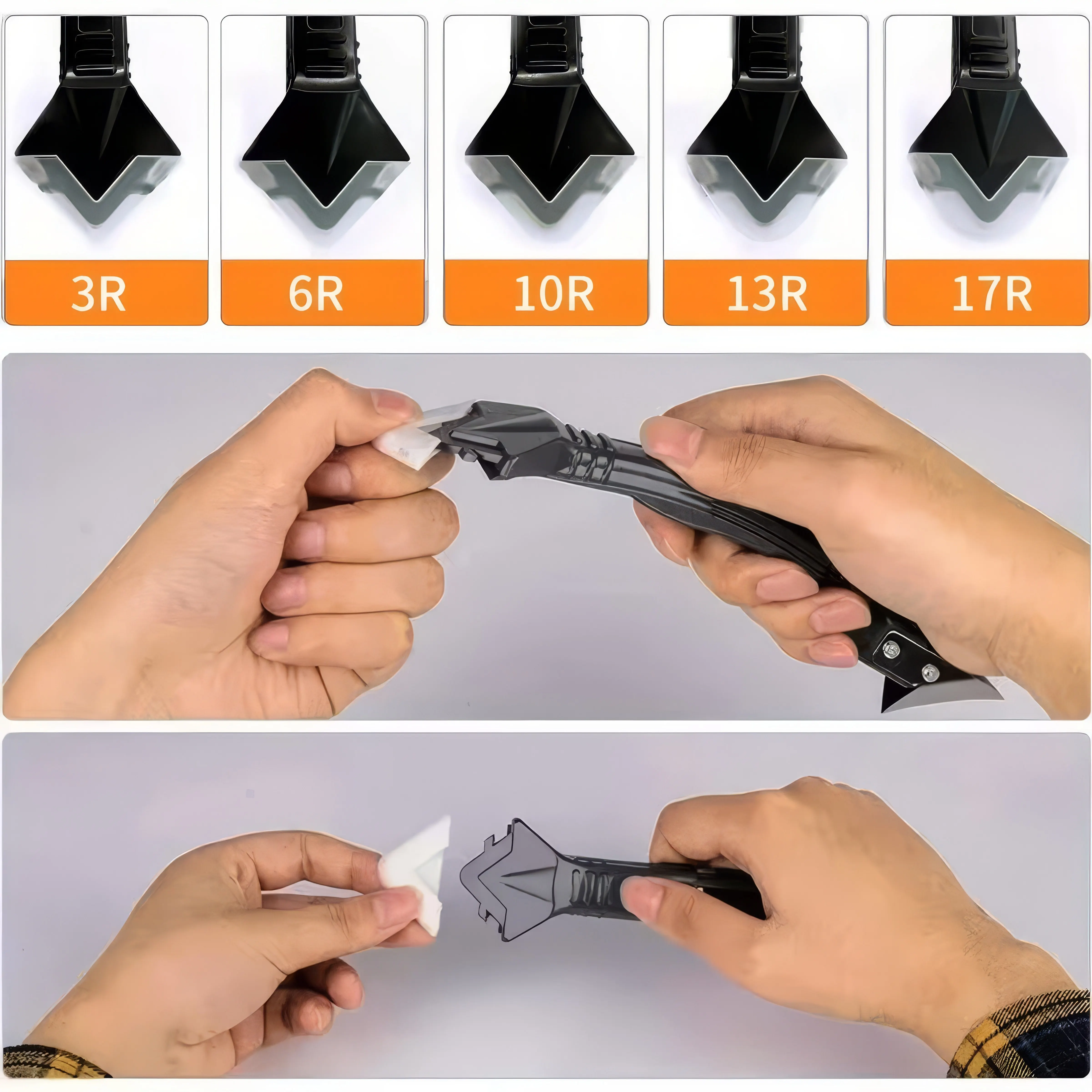 3R

6R

10R

13R

17R