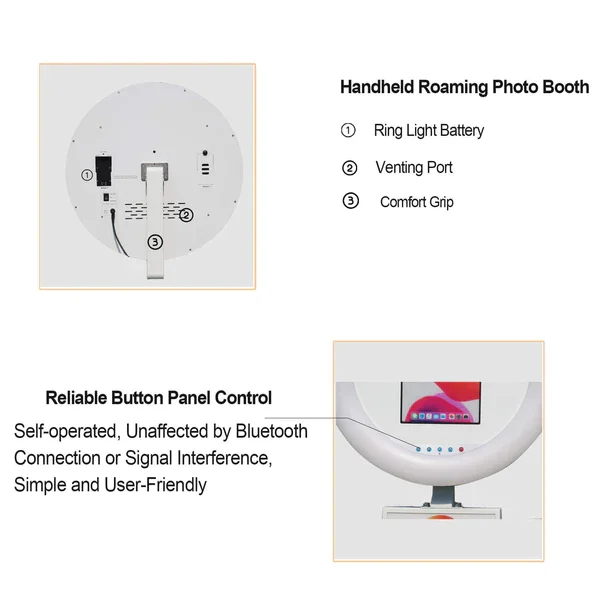 ① ② ③

Handheld Roaming Photo Booth

① Ring Light Battery

② Venting Port

③ Comfort Grip

Reliable Button Panel Control

Self-operated, Unaffected by Bluetooth Connection or Signal Interference, Simple and User-Friendly