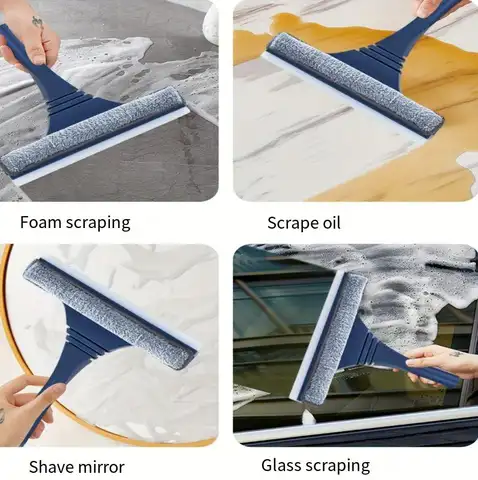 Foam scraping

Scrape oil

Shave mirror

Glass scraping